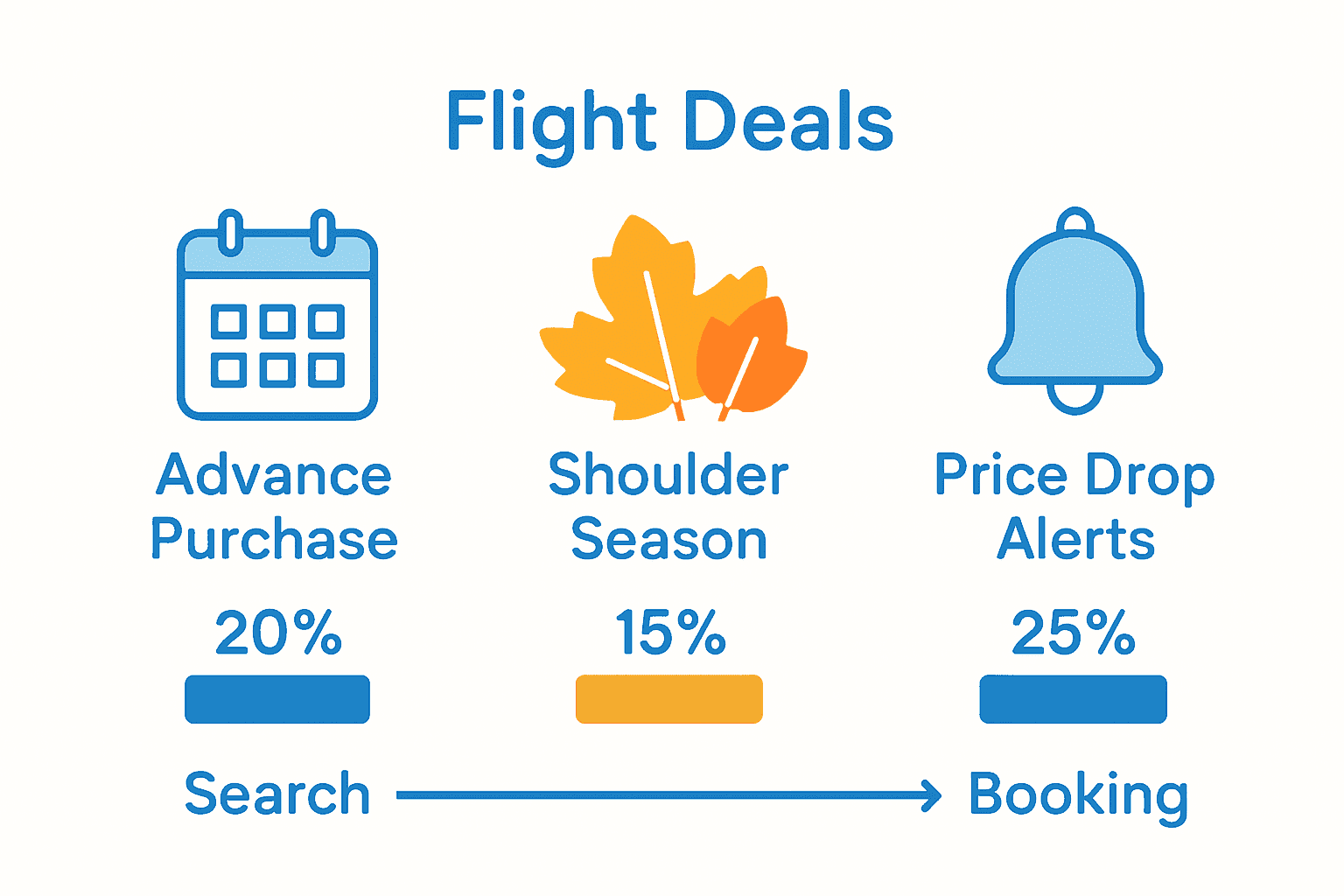 Flight Deals

Advance Purchase

20%

Shoulder Season

15%

Price Drop Alerts

25%

Search

Booking