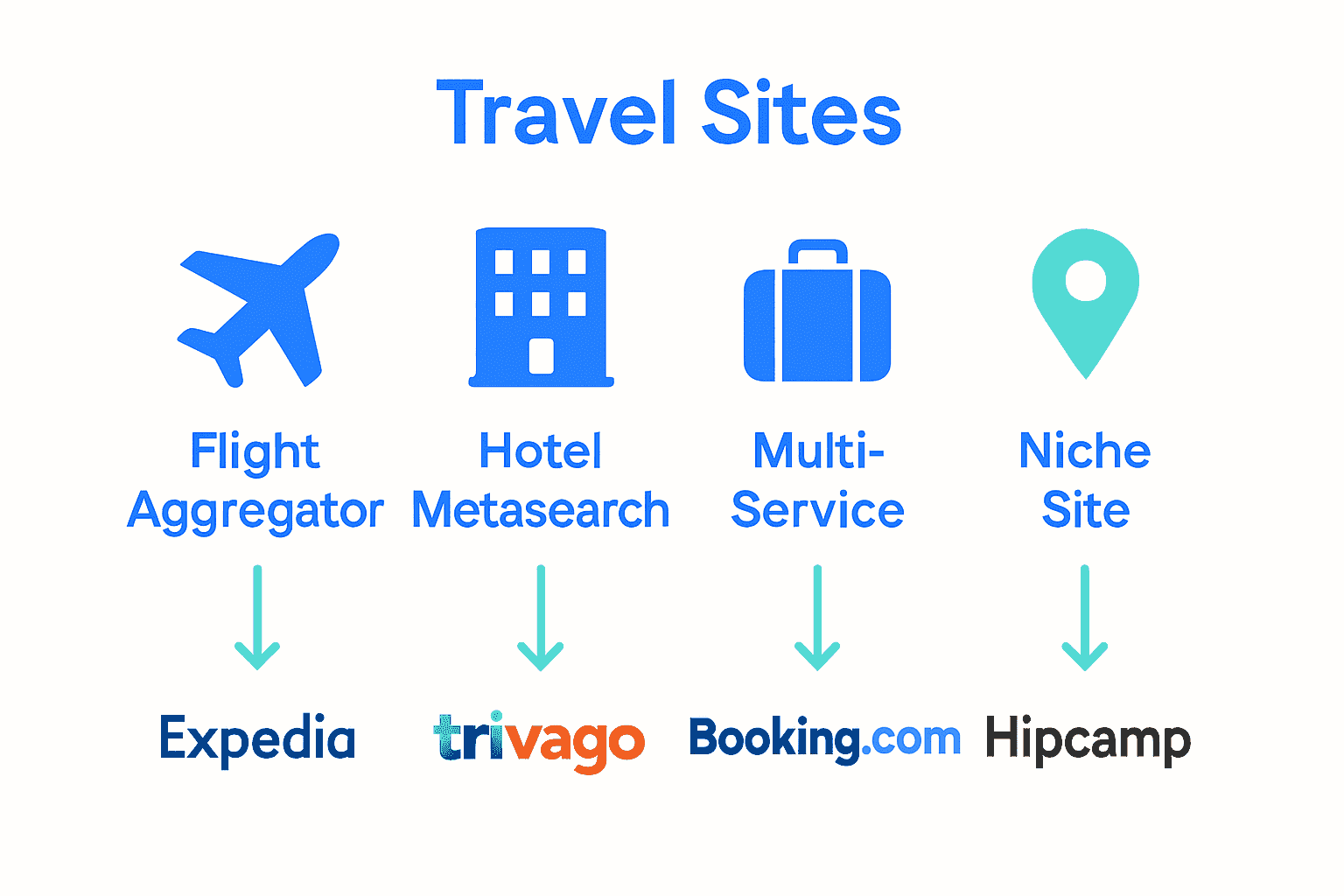 Travel Sites

Flight Aggregator

Hotel Metasearch

Multi-Service

Niche Site

Expedia

trivago

Booking.com

Hipcamp