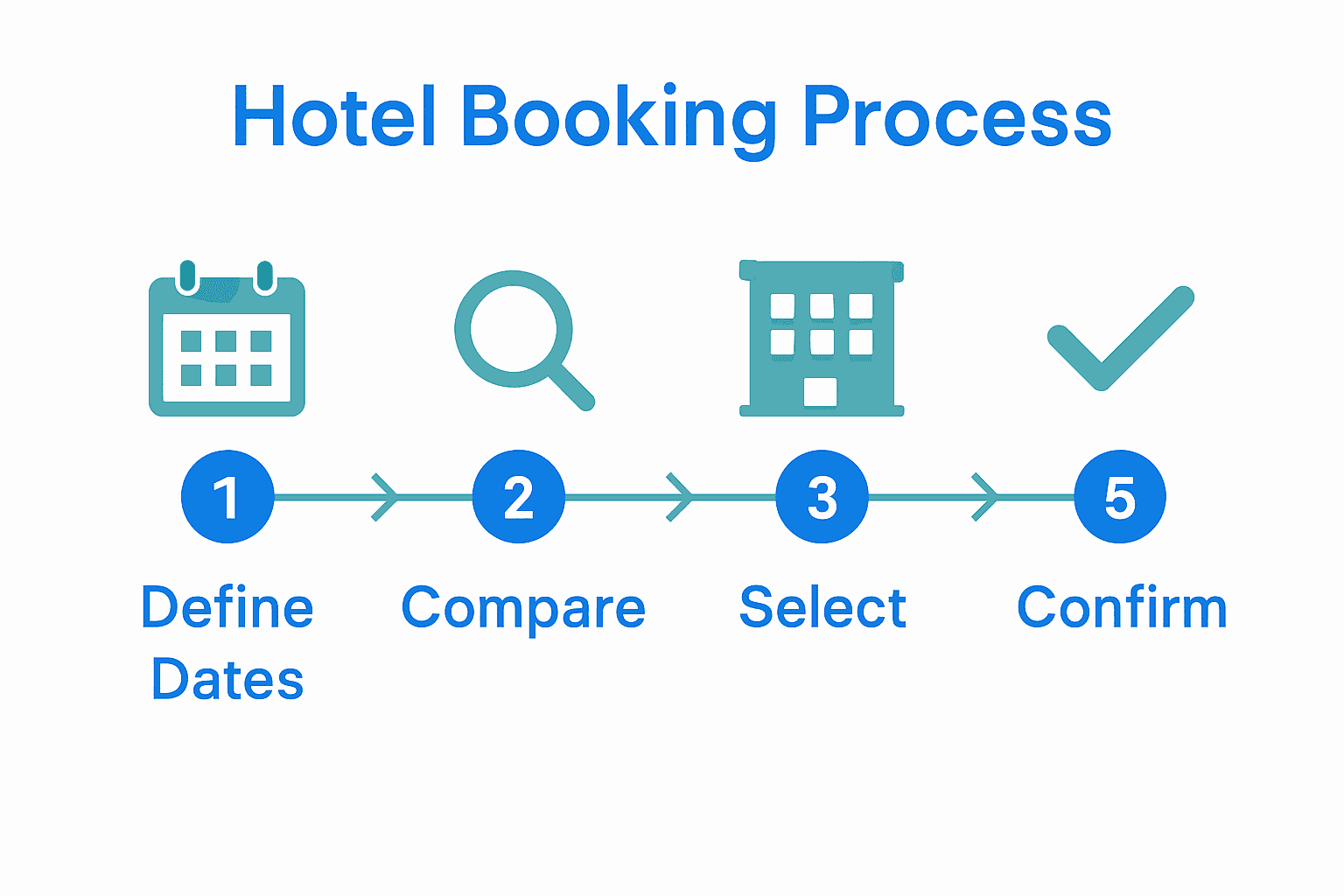 Hotel Booking Process

1
Define Dates

2
Compare

3
Select

5
Confirm