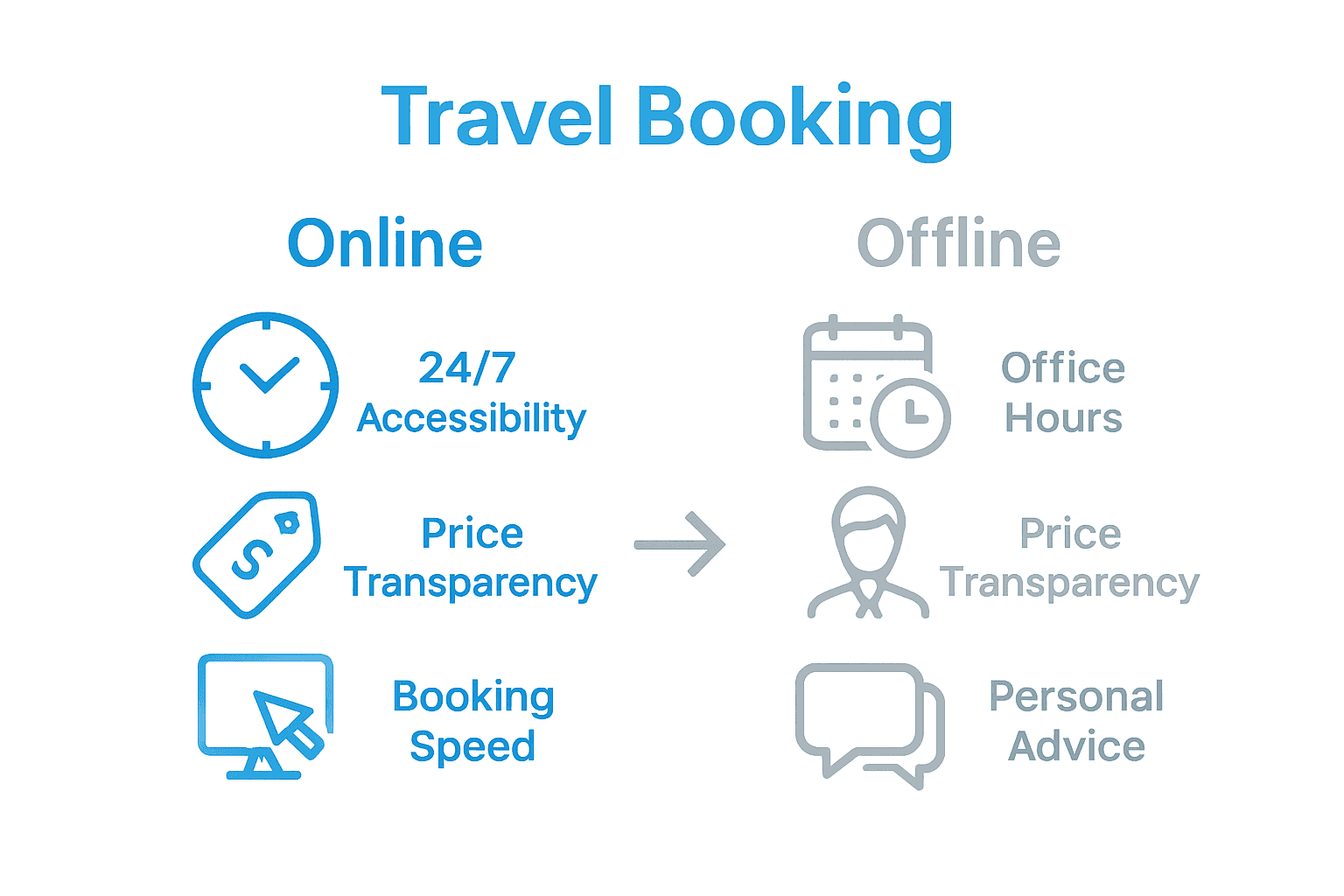 Travel Booking

Online

24/7 Accessibility

Price Transparency

Booking Speed

Offline

Office Hours

Price Transparency

Personal Advice