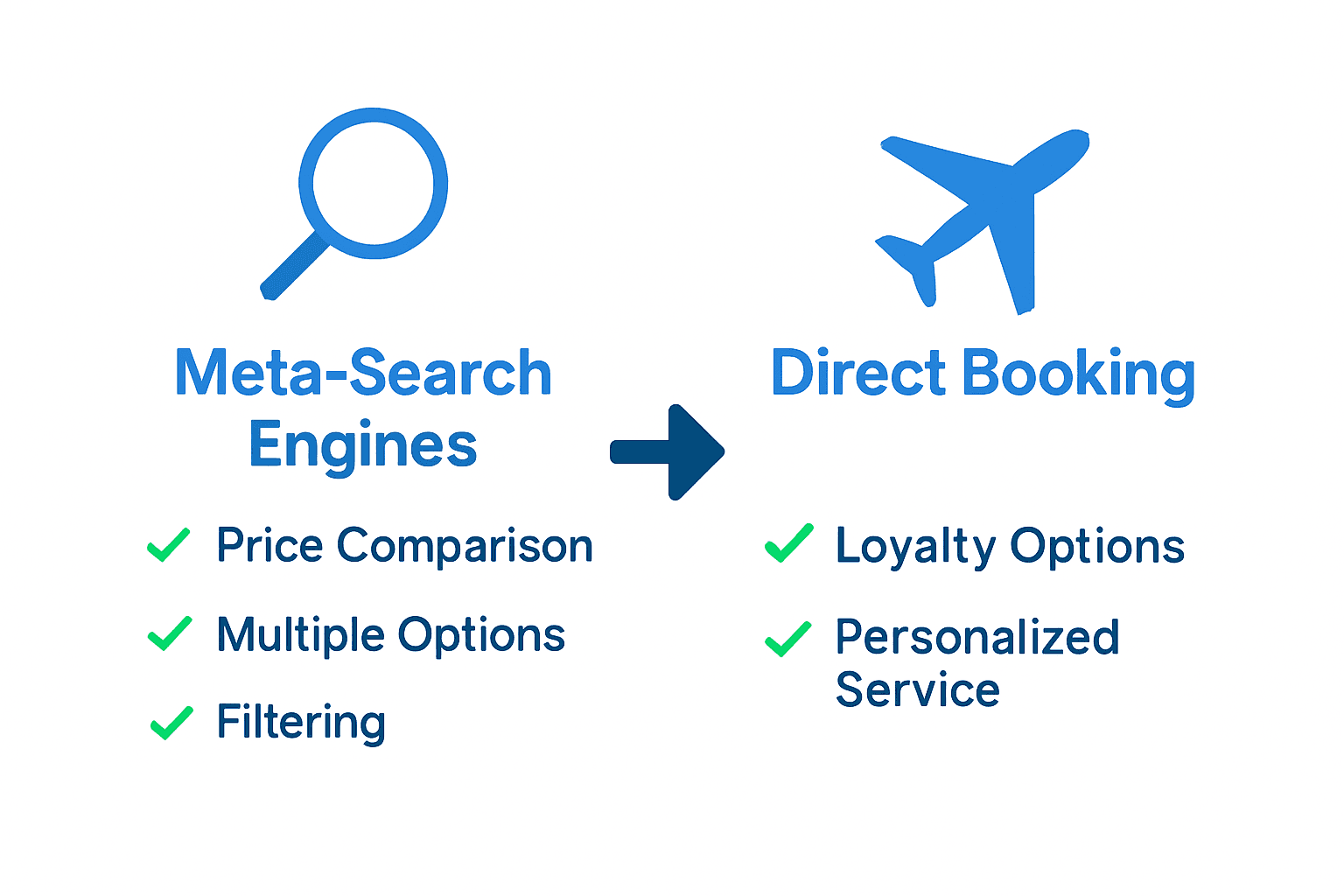 Meta-Search Engines

Price Comparison

Multiple Options

Filtering

Direct Booking

Loyalty Options

Personalized Service