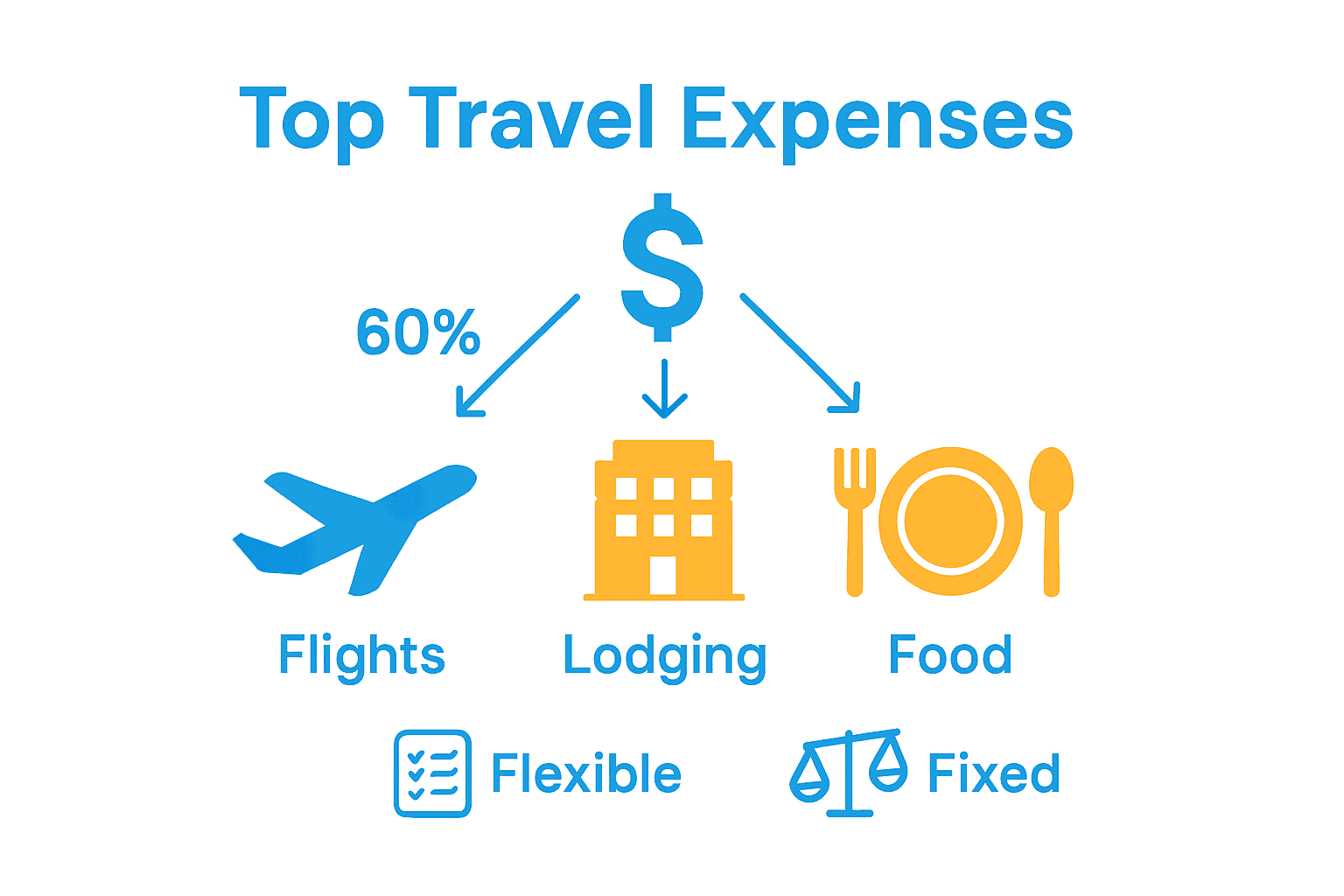 Top Travel Expenses

$

60%

Flights

Lodging

Food

Flexible

Fixed