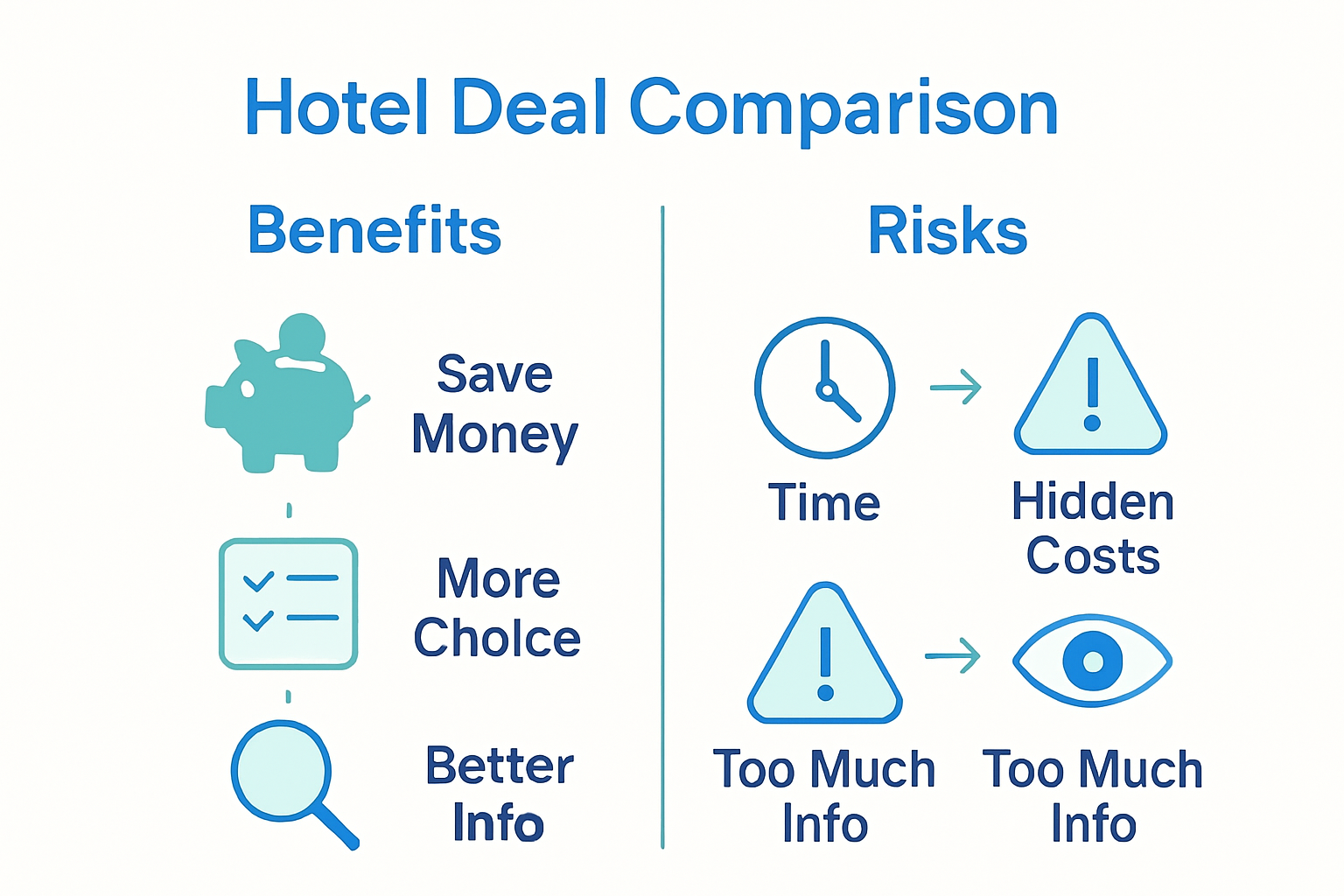 Hotel Deal Comparison

Benefits

Save Money

More Cholce

Better Info

Risks

Time

Hidden Costs

Too Much Info

Too Much Info