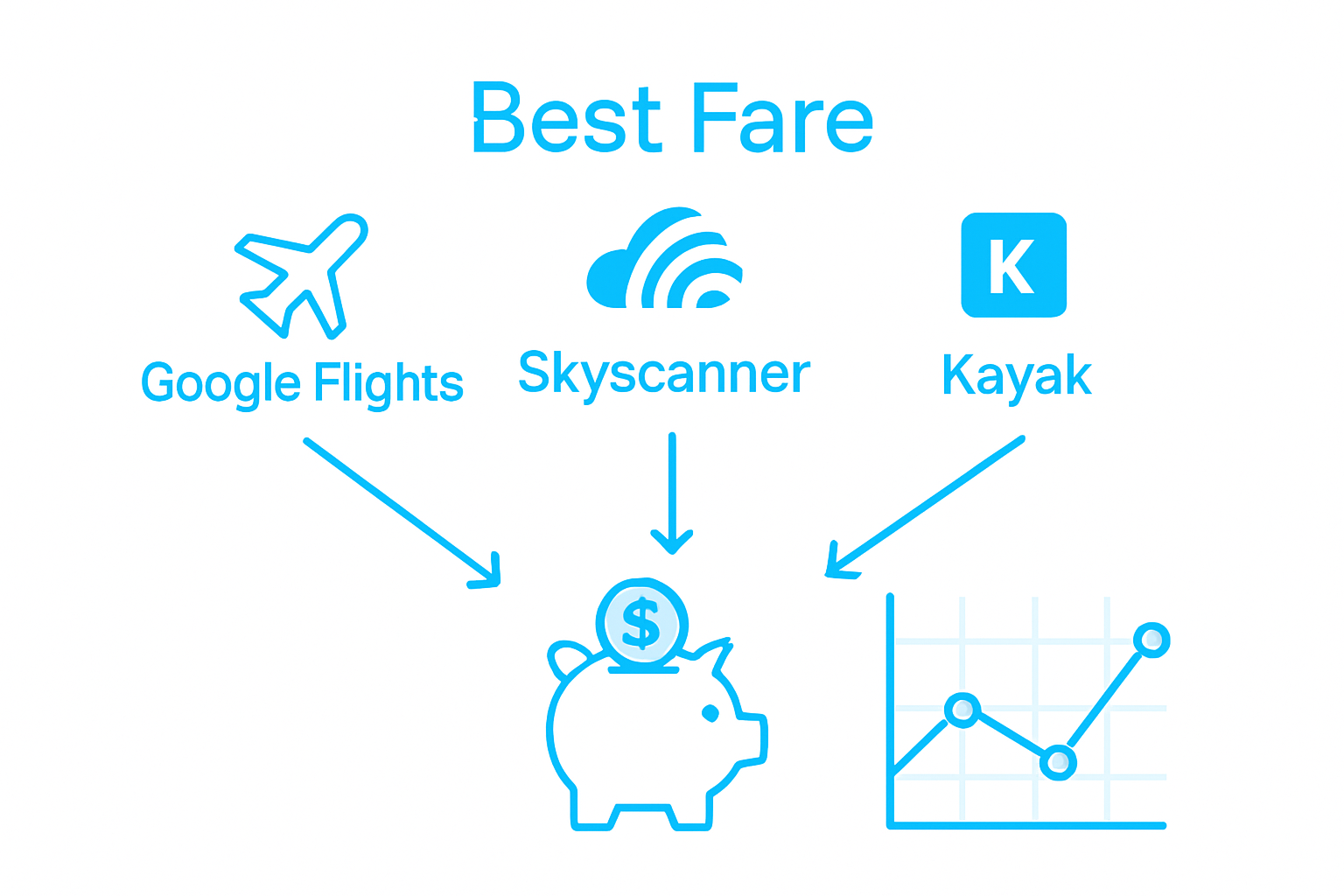 Best Fare

Google Flights

Skyscanner

K

Kayak

$