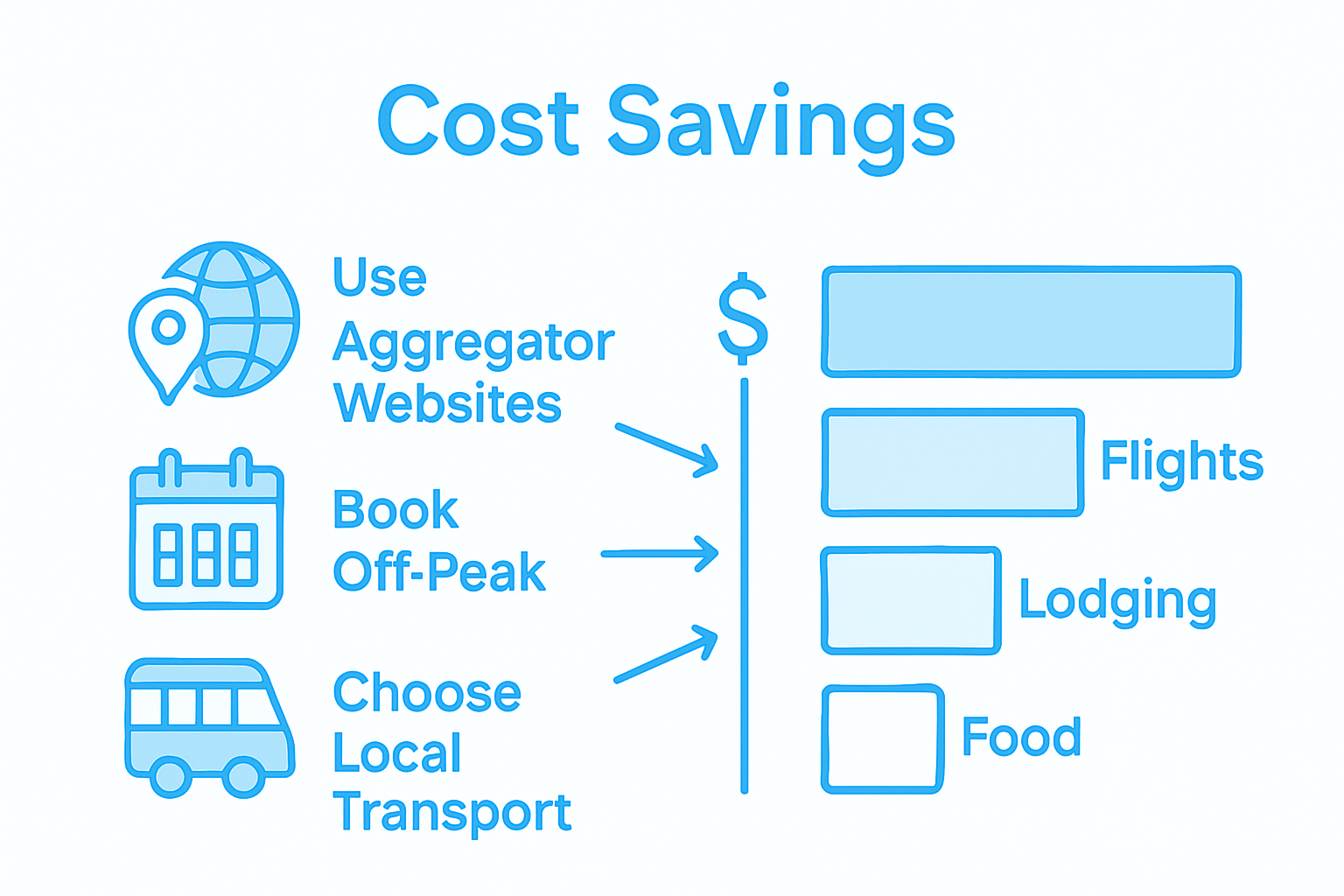 Cost Savings

Use Aggregator Websites

Book Off-Peak

Choose Local Transport

$

Flights

Lodging

Food