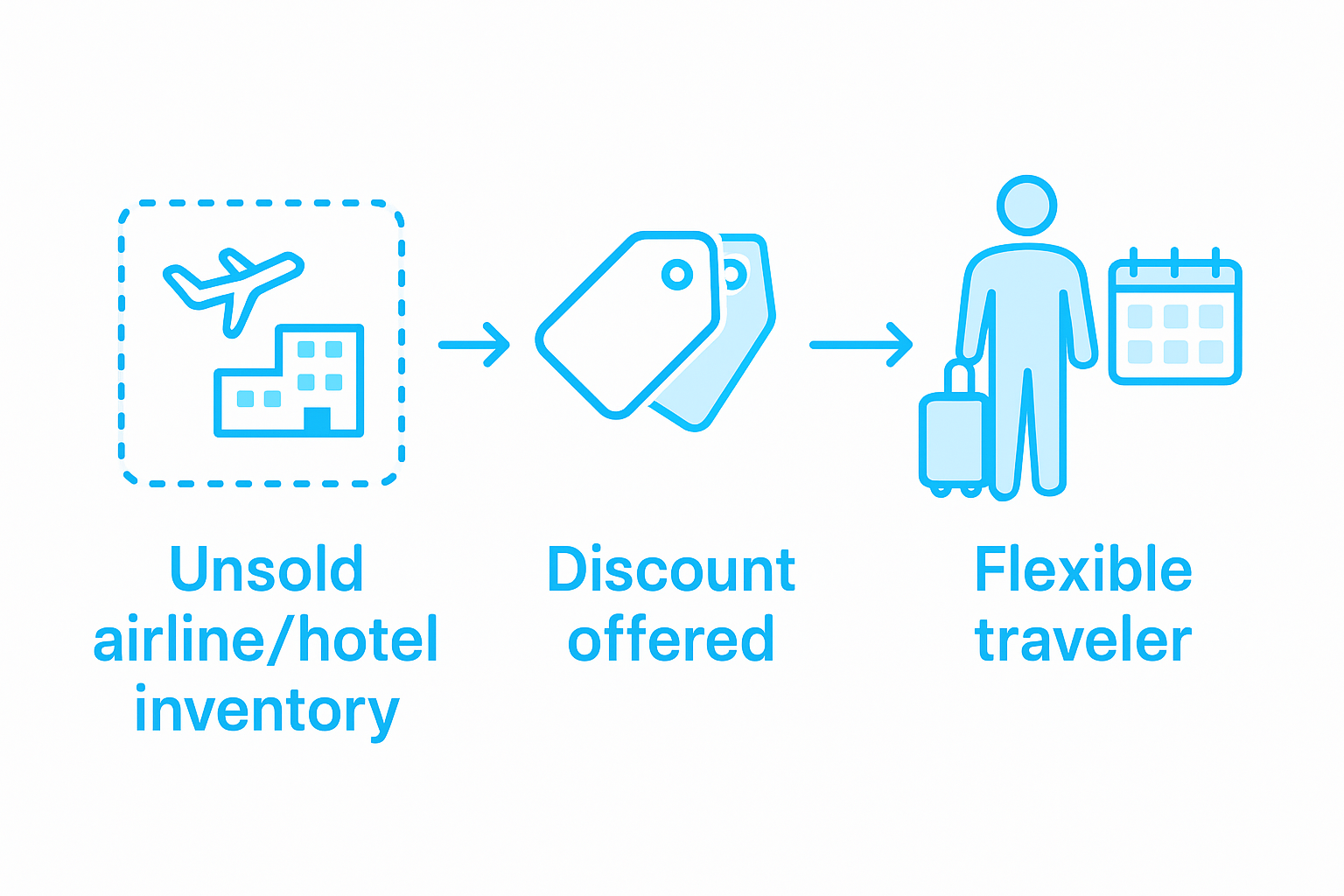 Unsold airline/hotel inventory

Discount offered

Flexible traveler