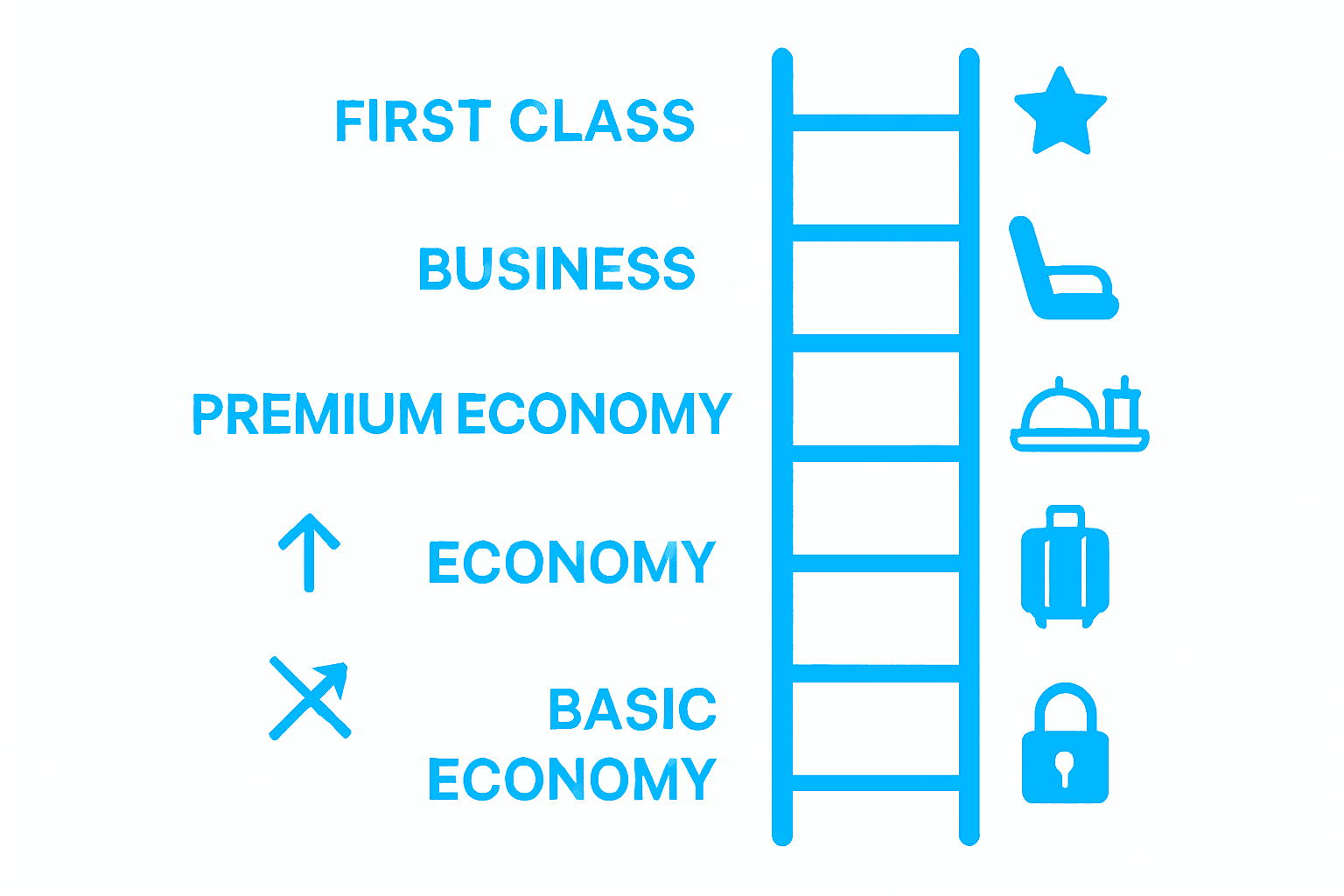 FIRST CLASS

BUSINESS

PREMIUM ECONOMY

ECONOMY

BASIC ECONOMY