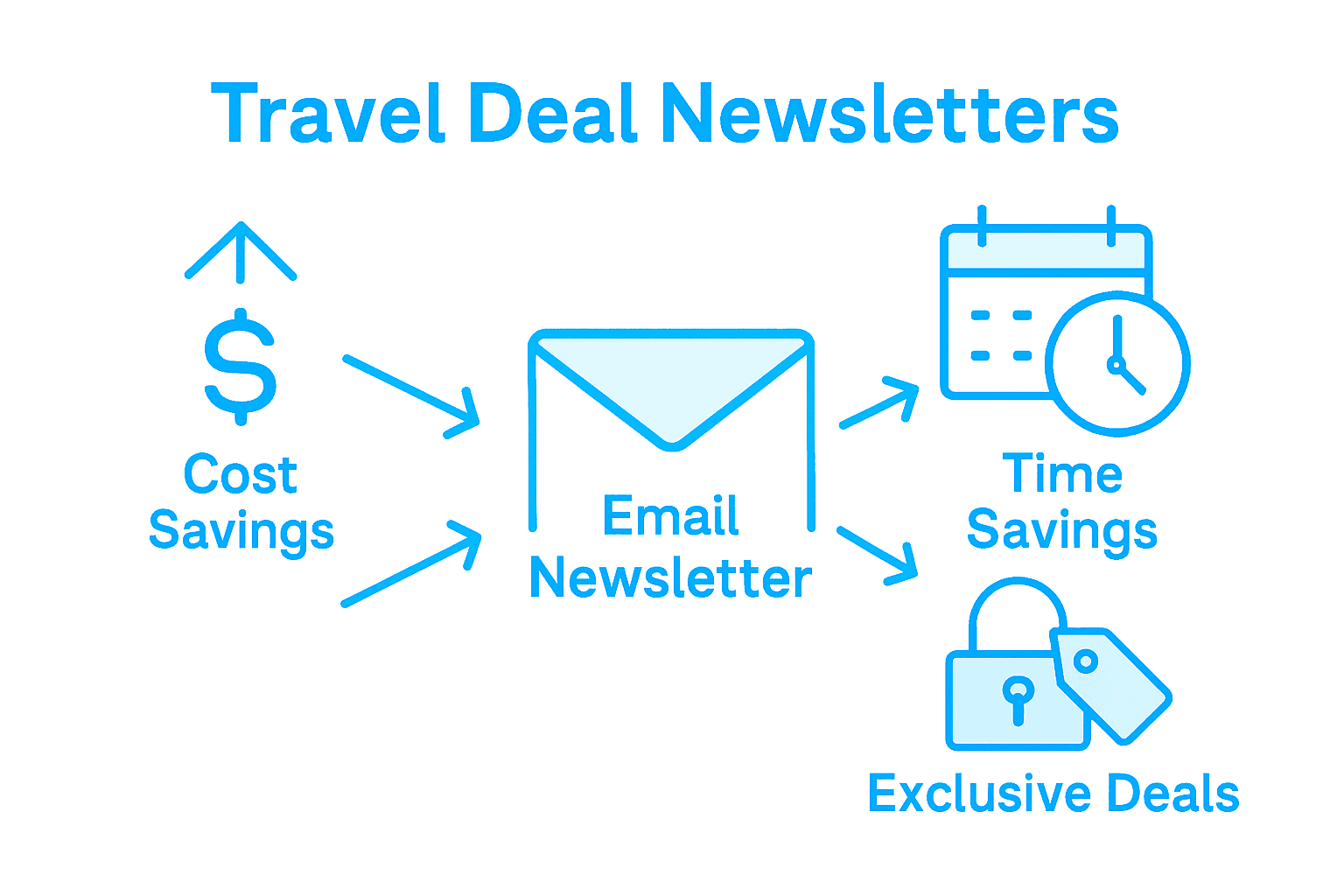 Travel Deal Newsletters

$

Cost Savings

Email Newsletter

Time Savings

Exclusive Deals