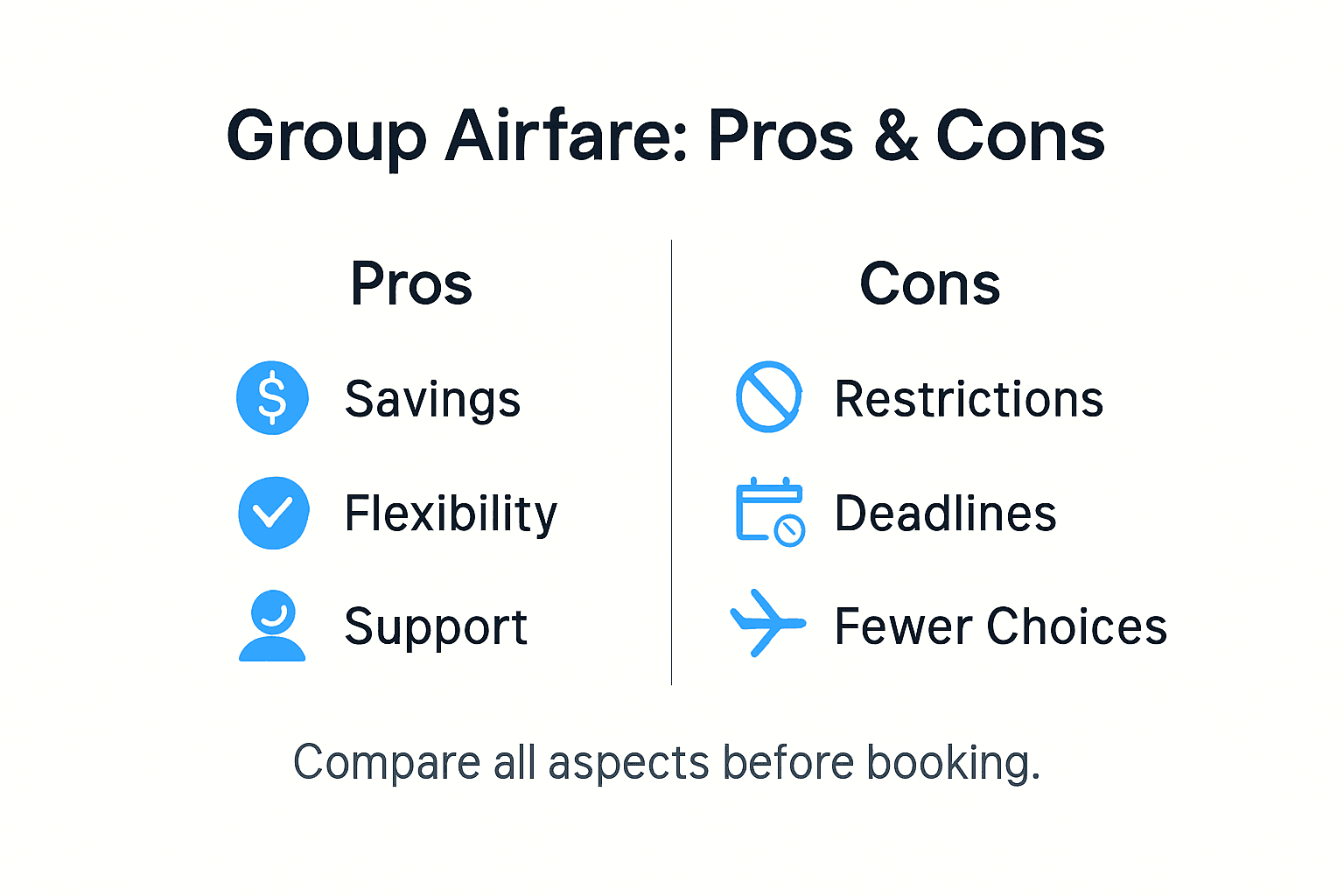 Group Airfare: Pros & Cons

Pros

Savings

Flexibility

Support

Cons

Restrictions

Deadlines

Fewer Choices

Compare all aspects before booking.