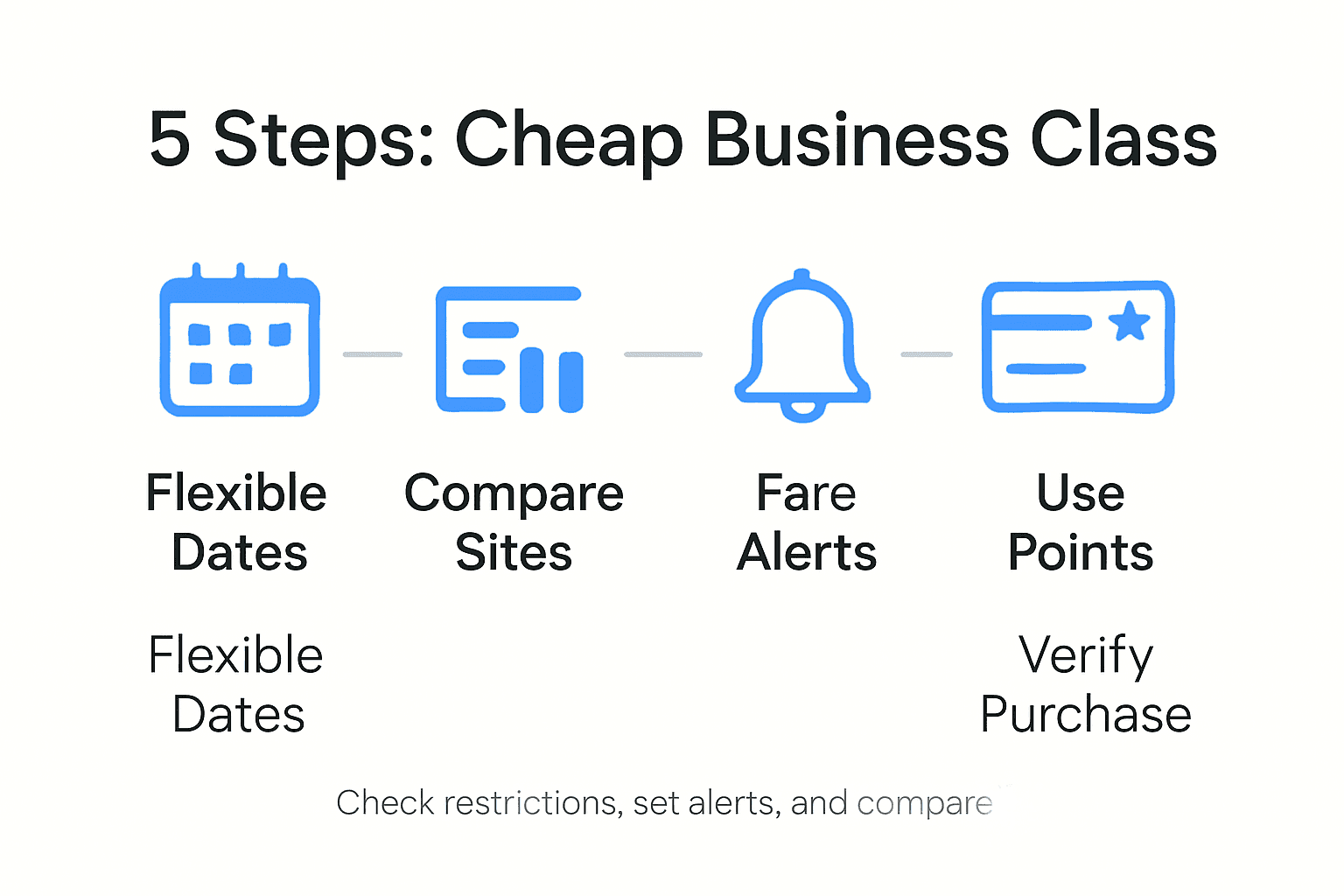 5 Steps: Cheap Business Class

Flexible Dates

Compare Sites

Fare Alerts

Use Points

Flexible Dates

Verify Purchase

Check restrictions, set alerts, and compare