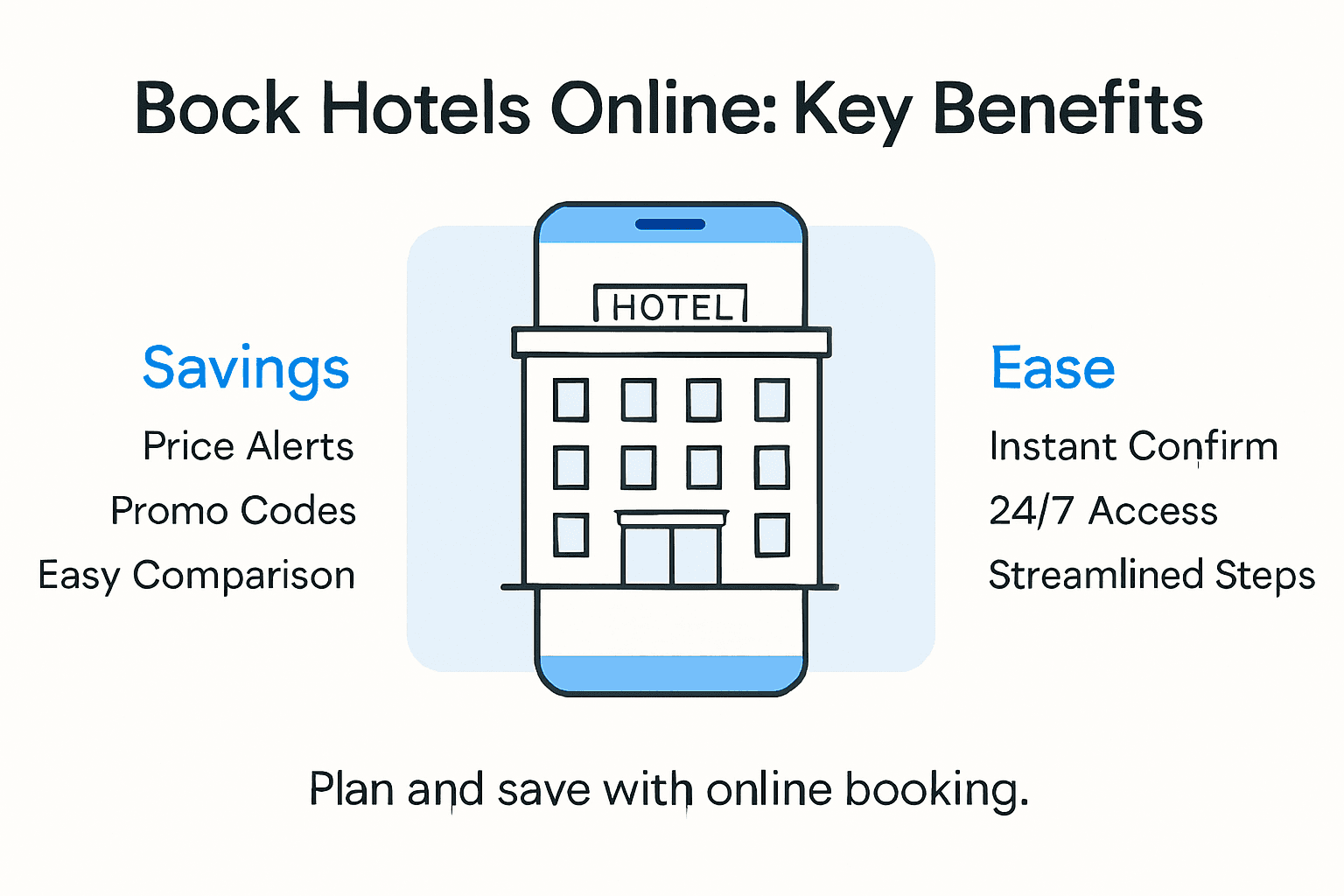 Bock Hotels Online: Key Benefits

Savings

Price Alerts

Promo Codes

Easy Comparison

HOTEL

Ease

Instant Confirm

24/7 Access

Streamlined Steps

Plan and save with online booking.