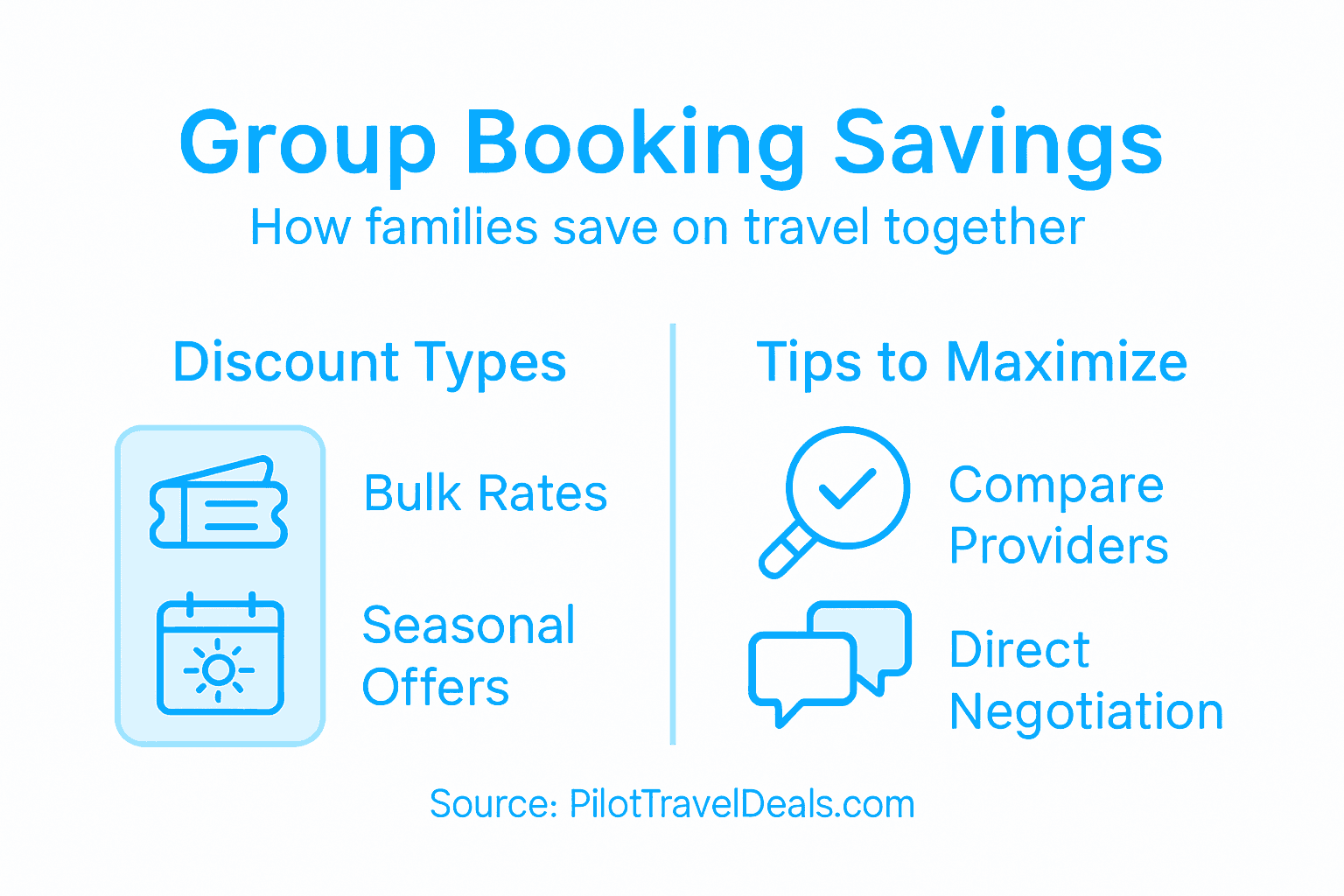 Group Booking Savings

How families save on travel together

Discount Types

Bulk Rates

Seasonal Offers

Tips to Maximize

Compare Providers

Direct Negotiation

Source: PilotTravelDeals.com