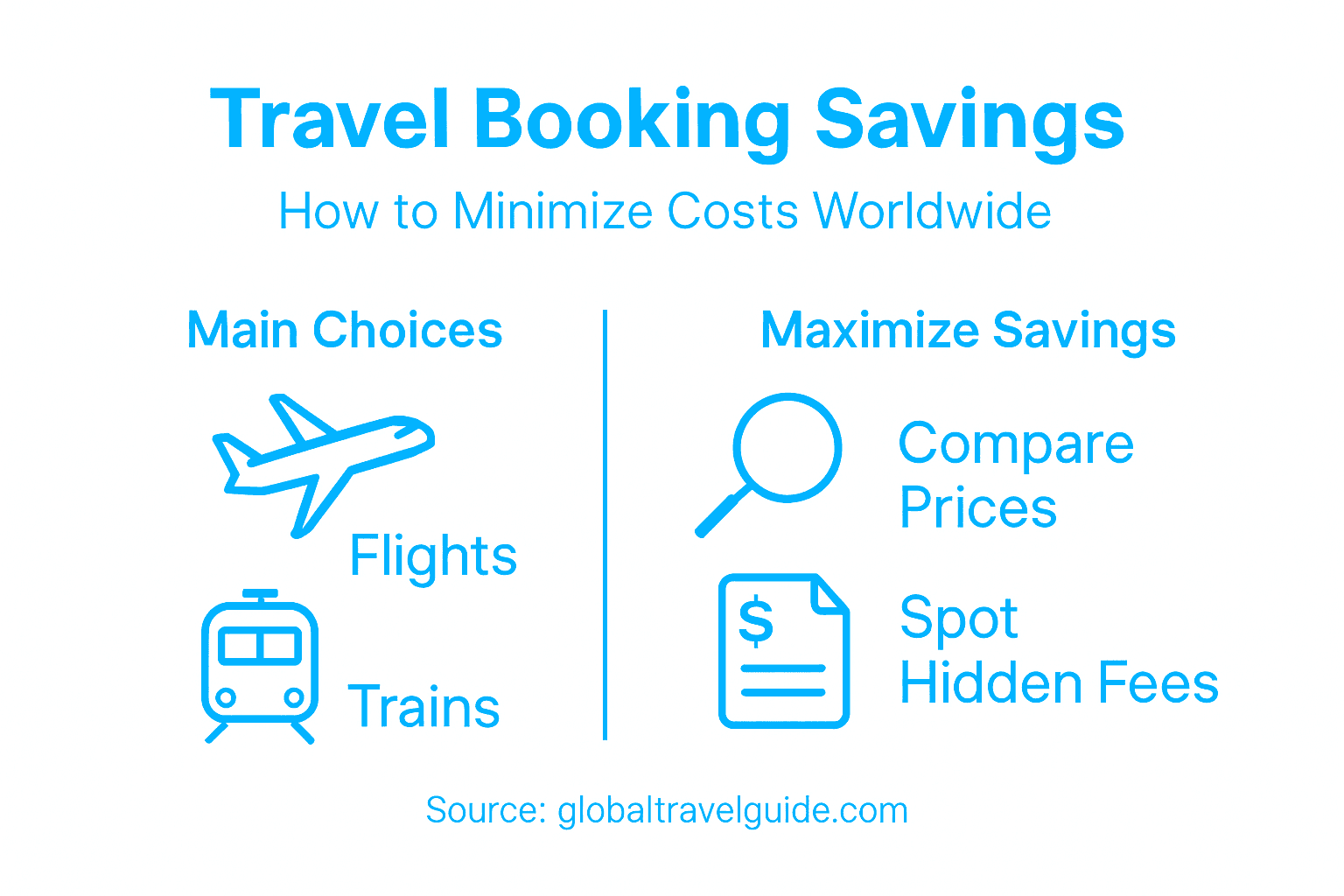 Travel Booking Savings

How to Minimize Costs Worldwide

Main Choices

Flights

Trains

Maximize Savings

Compare Prices

$

Spot Hidden Fees

Source: globaltravelguide.com