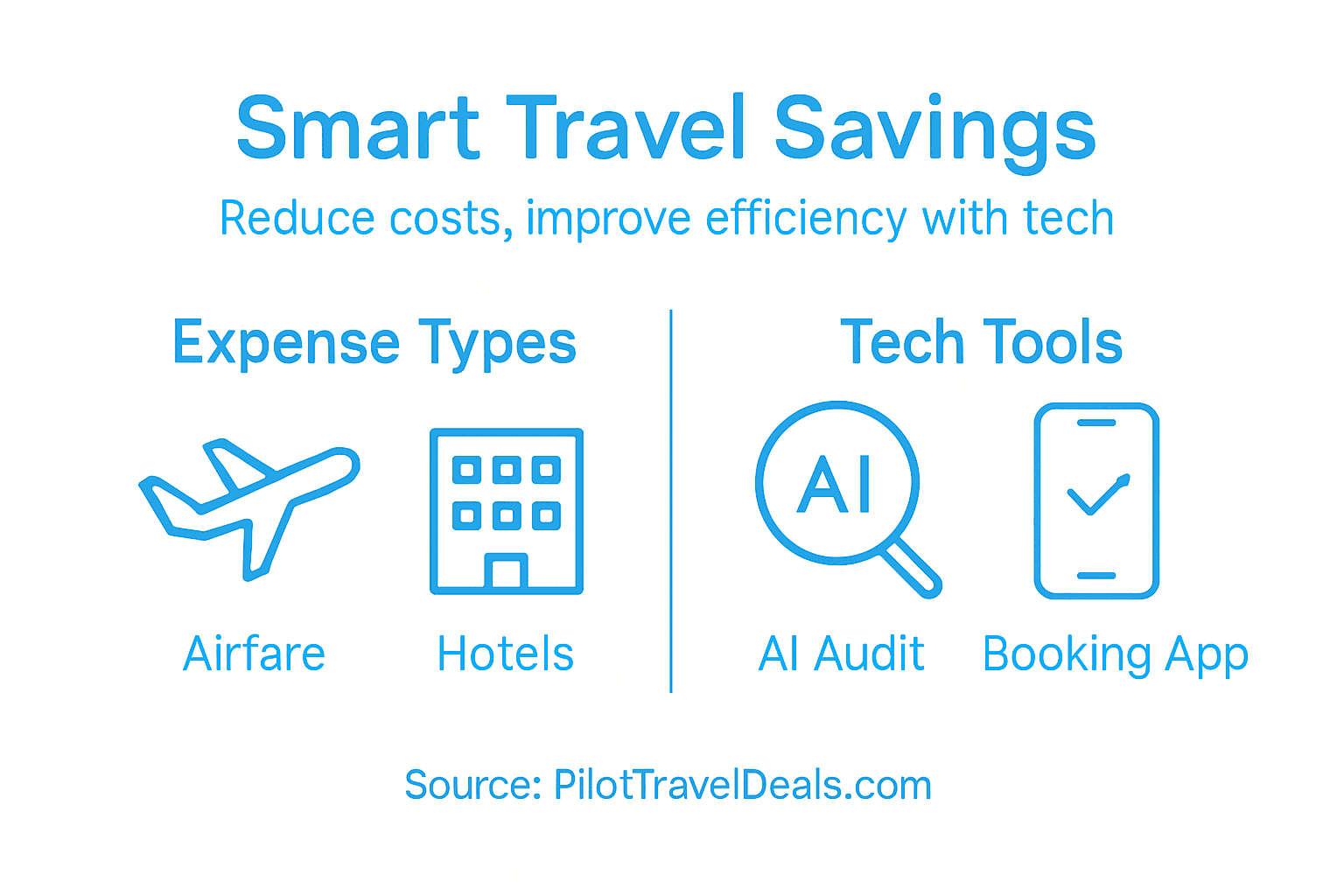 Smart Travel Savings
Reduce costs, improve efficiency with tech

Expense Types

Airfare

Hotels

Tech Tools

AI

AI Audit

Booking App

Source: PilotTravelDeals.com