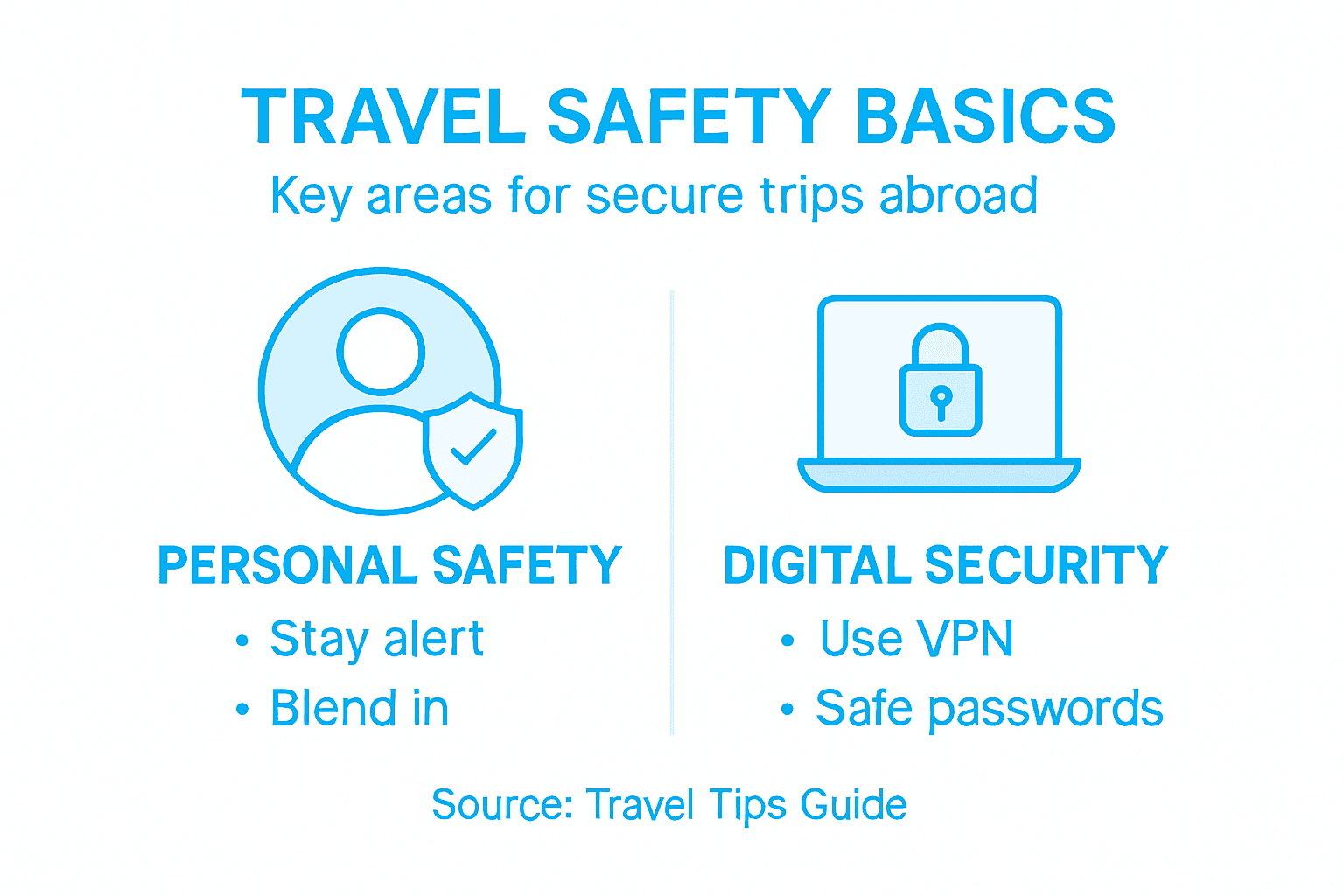 TRAVEL SAFETY BASICS
Key areas for secure trips abroad

PERSONAL SAFETY
• Stay alert
• Blend in

DIGITAL SECURITY
• Use VPN
• Safe passwords

Source: Travel Tips Guide