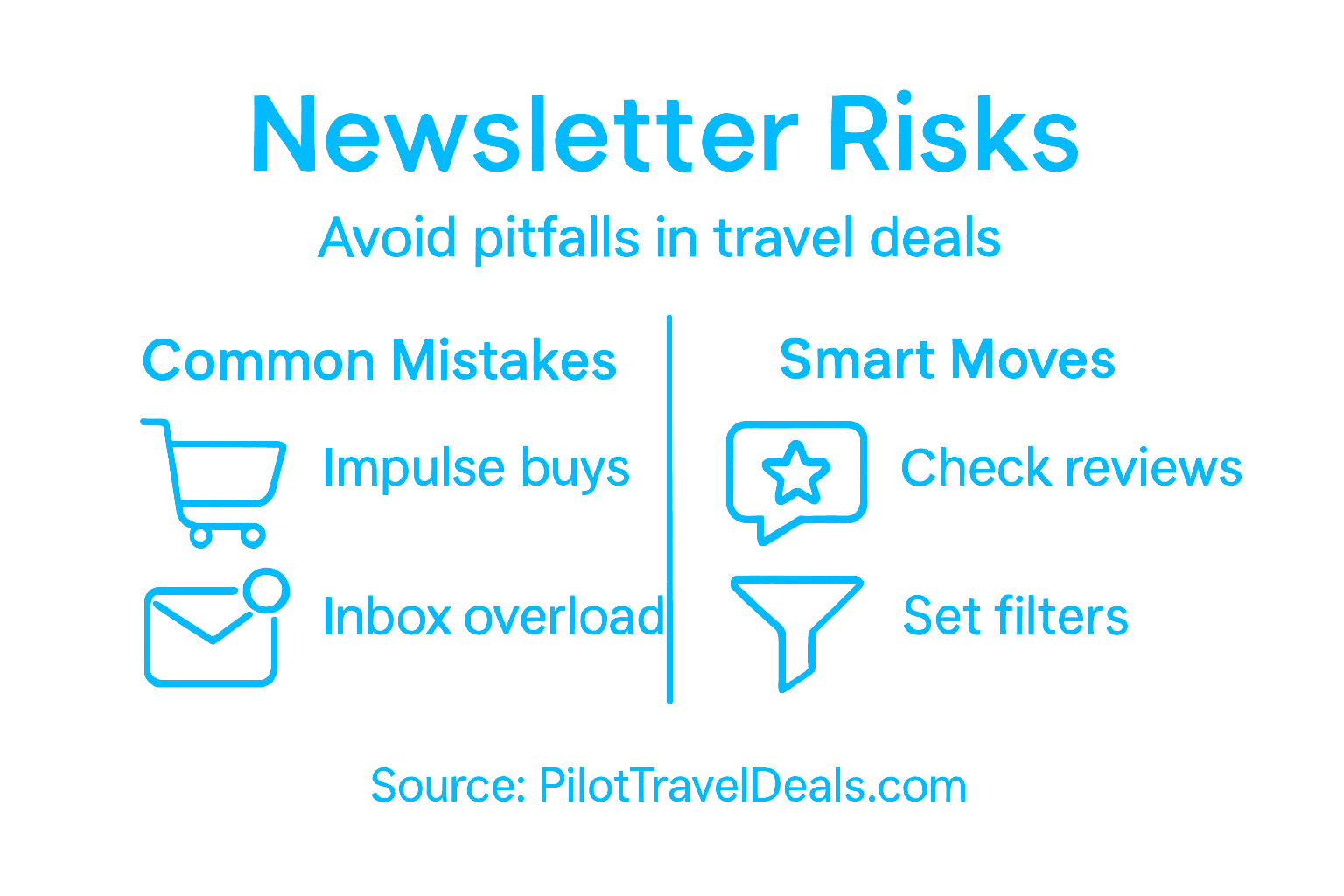 Newsletter Risks

Avoid pitfalls in travel deals

Common Mistakes

Impulse buys

Inbox overload

Smart Moves

Check reviews

Set filters

Source: PilotTravelDeals.com