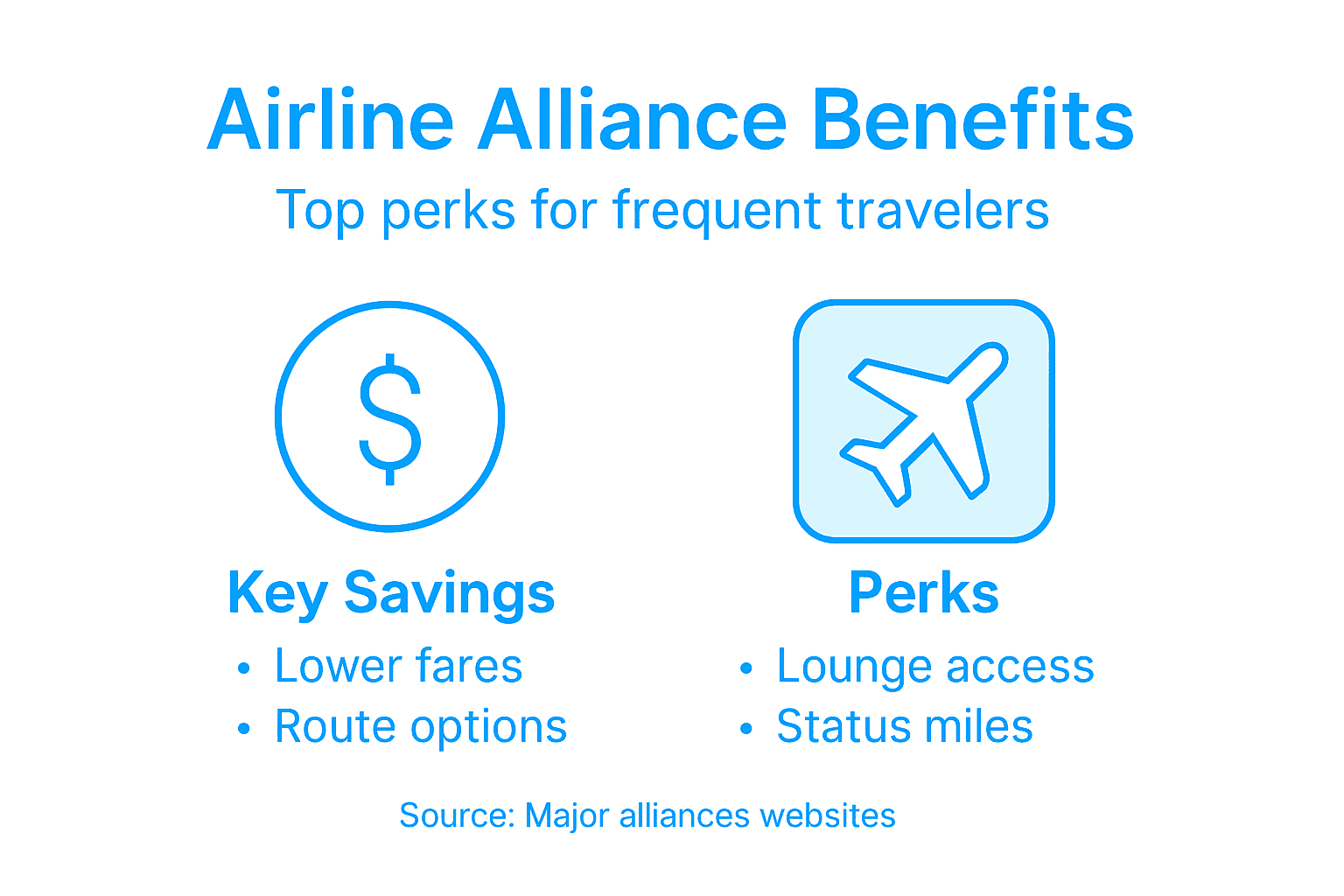 Airline Alliance Benefits

Top perks for frequent travelers

$

Key Savings
• Lower fares
• Route options

Perks
• Lounge access
• Status miles

Source: Major alliances websites