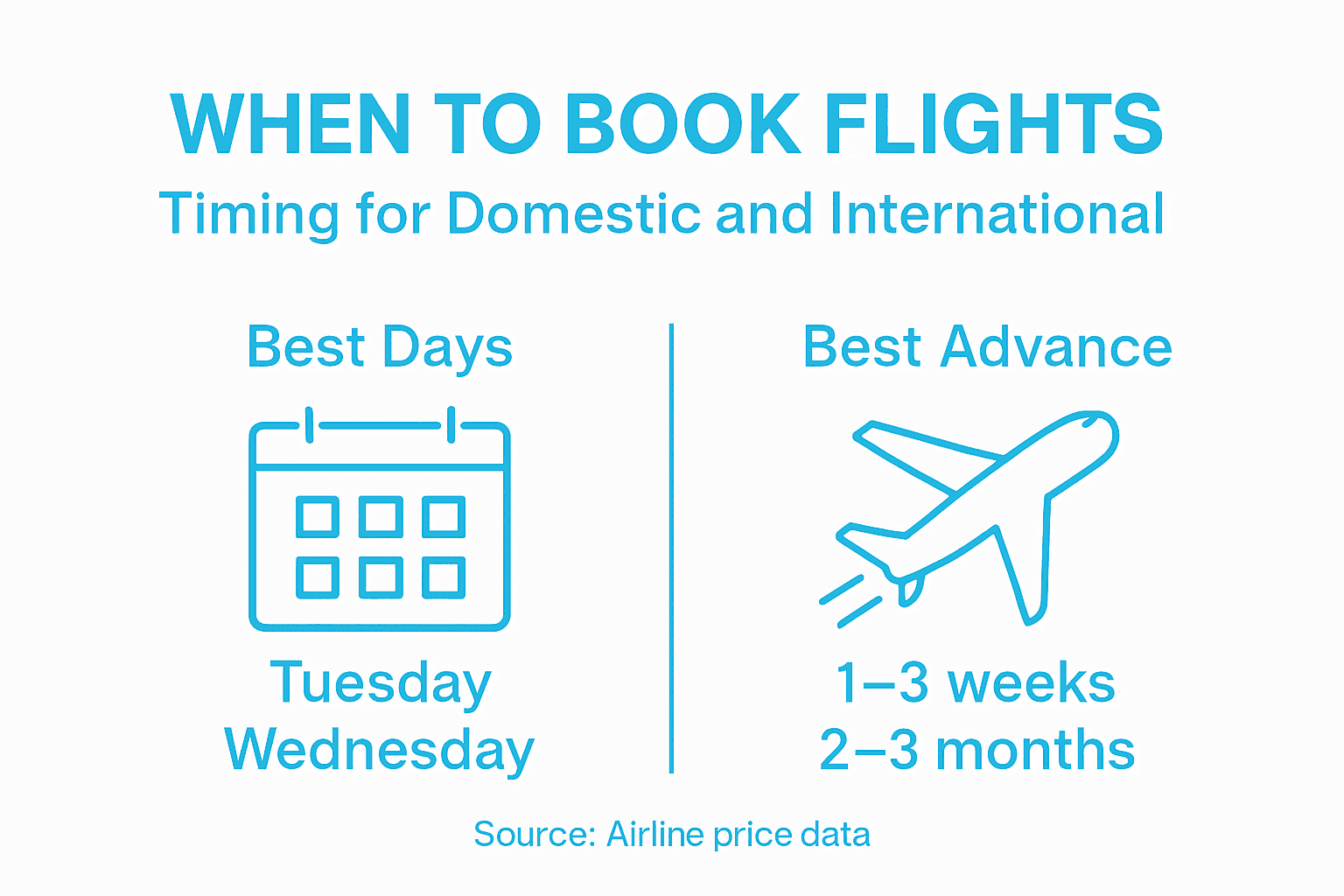 WHEN TO BOOK FLIGHTS

Timing for Domestic and International

Best Days

Tuesday
Wednesday

Best Advance

1–3 weeks
2–3 months

Source: Airline price data