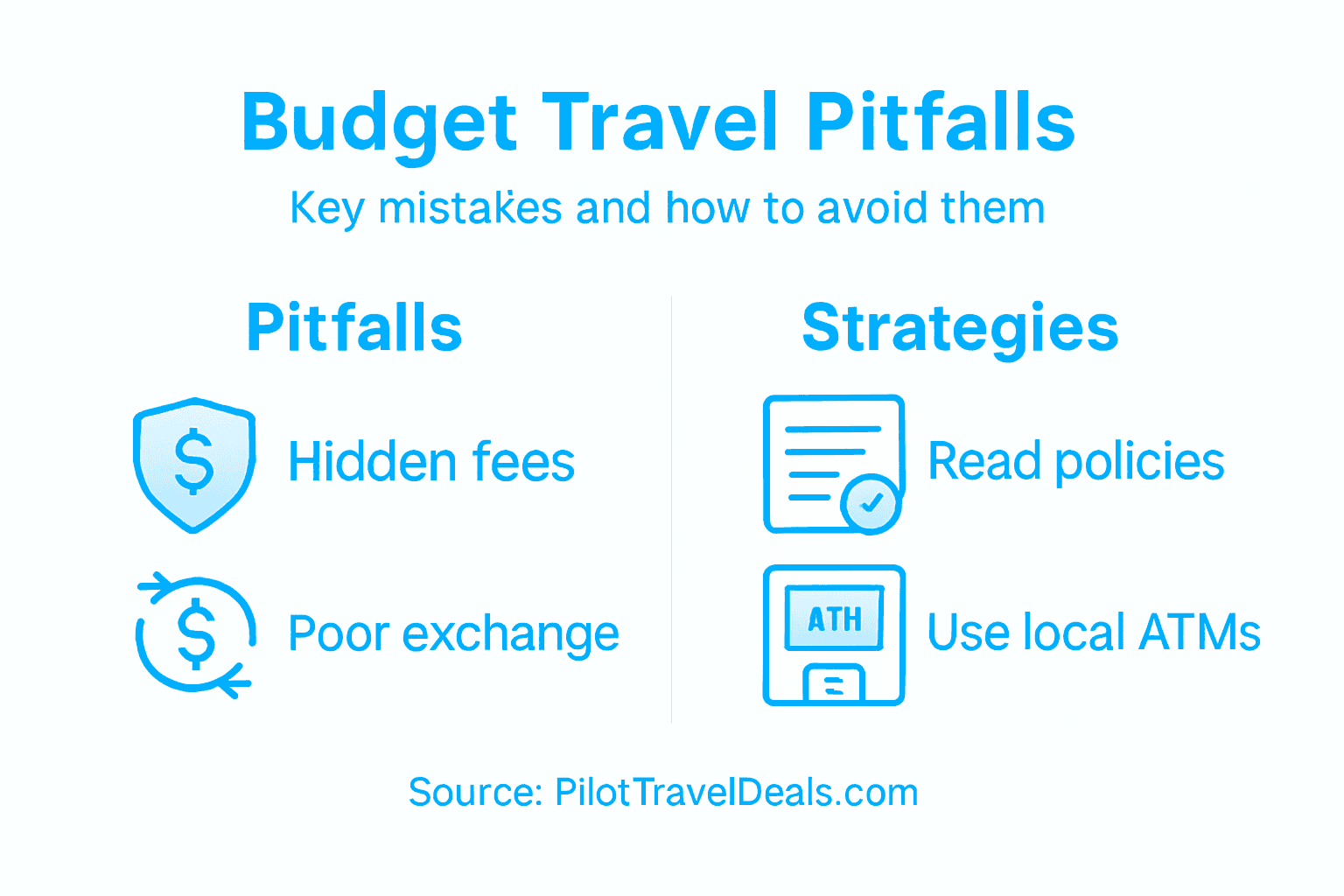 Budget Travel Pitfalls

Key mistakes and how to avoid them

Pitfalls

$ Hidden fees

$ Poor exchange

Strategies

Read policies

ATH

Use local ATMs

Source: PilotTravelDeals.com