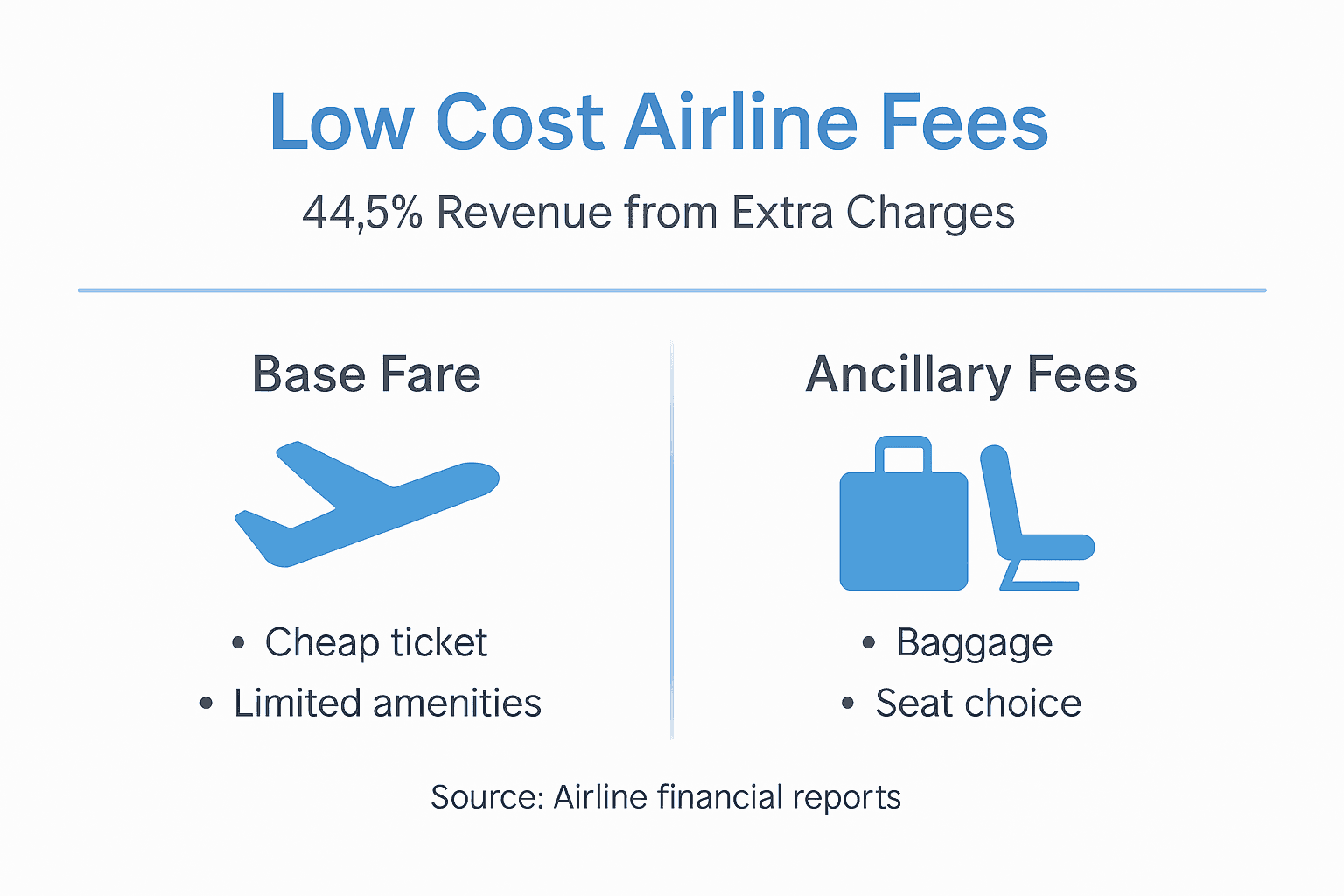 Low Cost Airline Fees

44,5% Revenue from Extra Charges

Base Fare

• Cheap ticket
• Limited amenities

Ancillary Fees

• Baggage
• Seat choice

Source: Airline financial reports