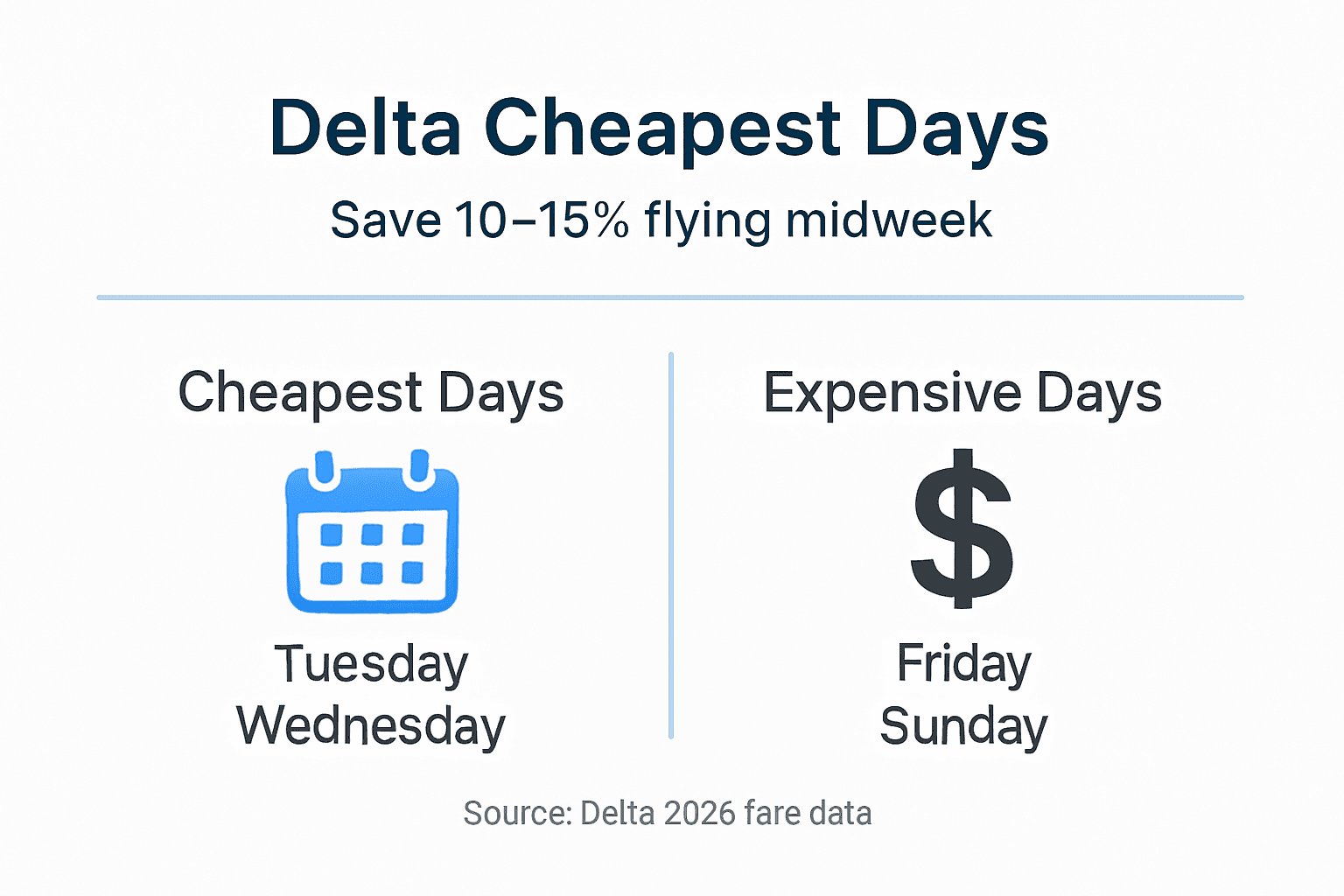 Delta Cheapest Days

Save 10–15% flying midweek

Cheapest Days

Tuesday
Wednesday

Expensive Days

$

Friday
Sunday

Source: Delta 2026 fare data