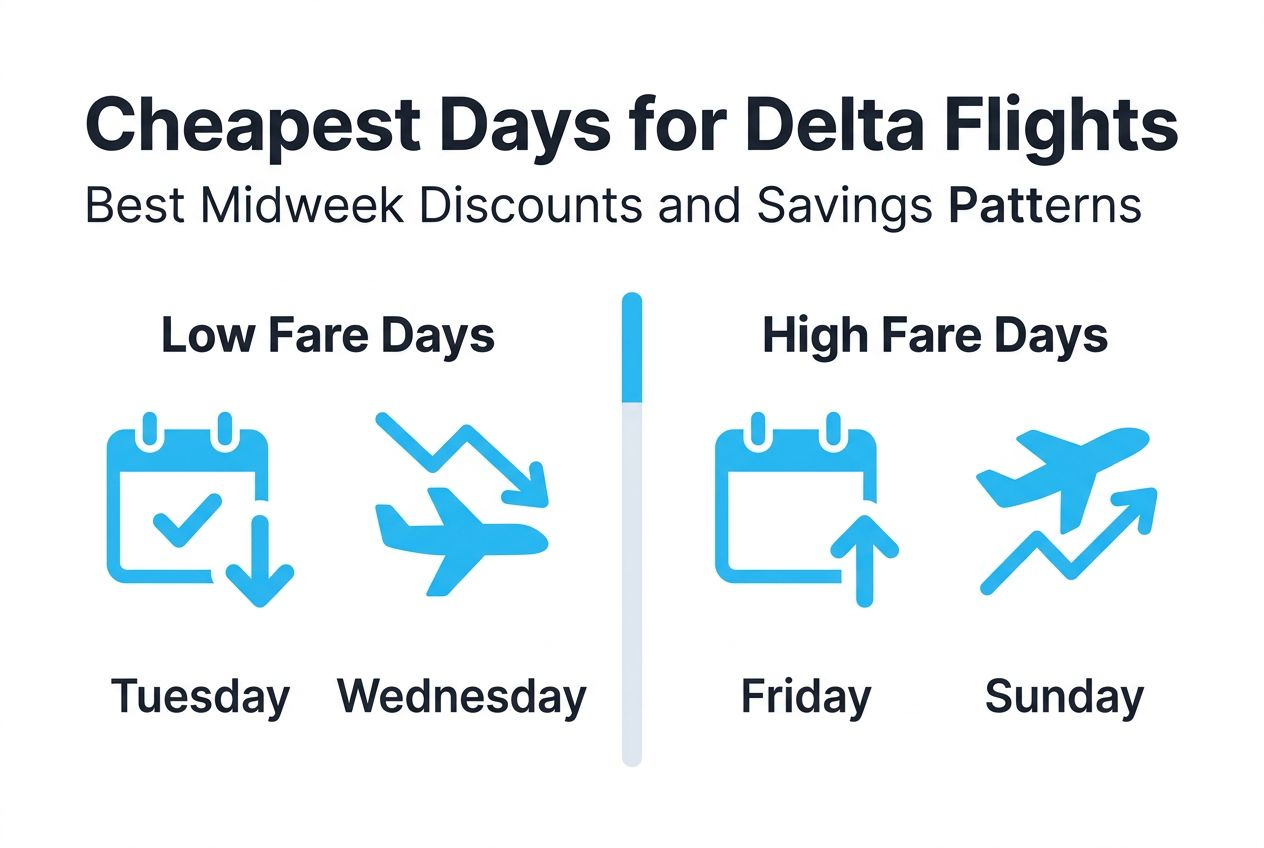 Cheapest Days for Delta Flights

Best Midweek Discounts and Savings Patterns

Low Fare Days

Tuesday

Wednesday

High Fare Days

Friday

Sunday