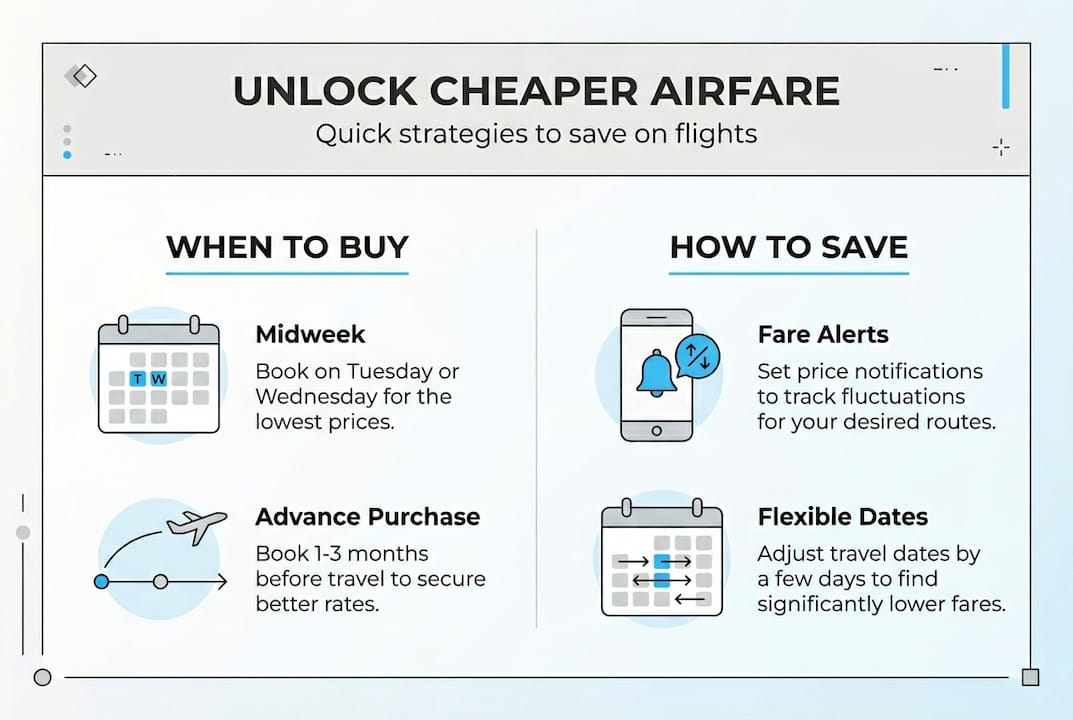 UNLOCK CHEAPER AIRFARE
Quick strategies to save on flights

WHEN TO BUY

T W

Midweek
Book on Tuesday or Wednesday for the lowest prices.

Advance Purchase
Book 1-3 months before travel to secure better rates.

HOW TO SAVE

Fare Alerts
Set price notifications to track fluctuations for your desired routes.

Flexible Dates
Adjust travel dates by a few days to find significantly lower fares.