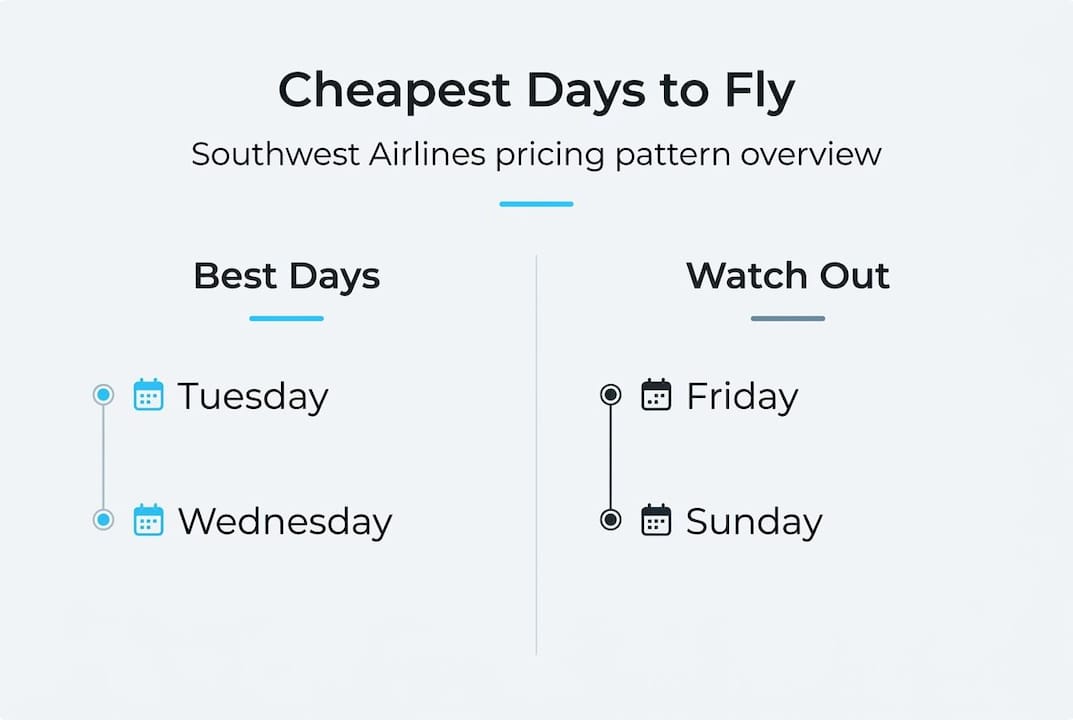 Cheapest Days to Fly

Southwest Airlines pricing pattern overview

Best Days

Tuesday

Wednesday

Watch Out

Friday

Sunday