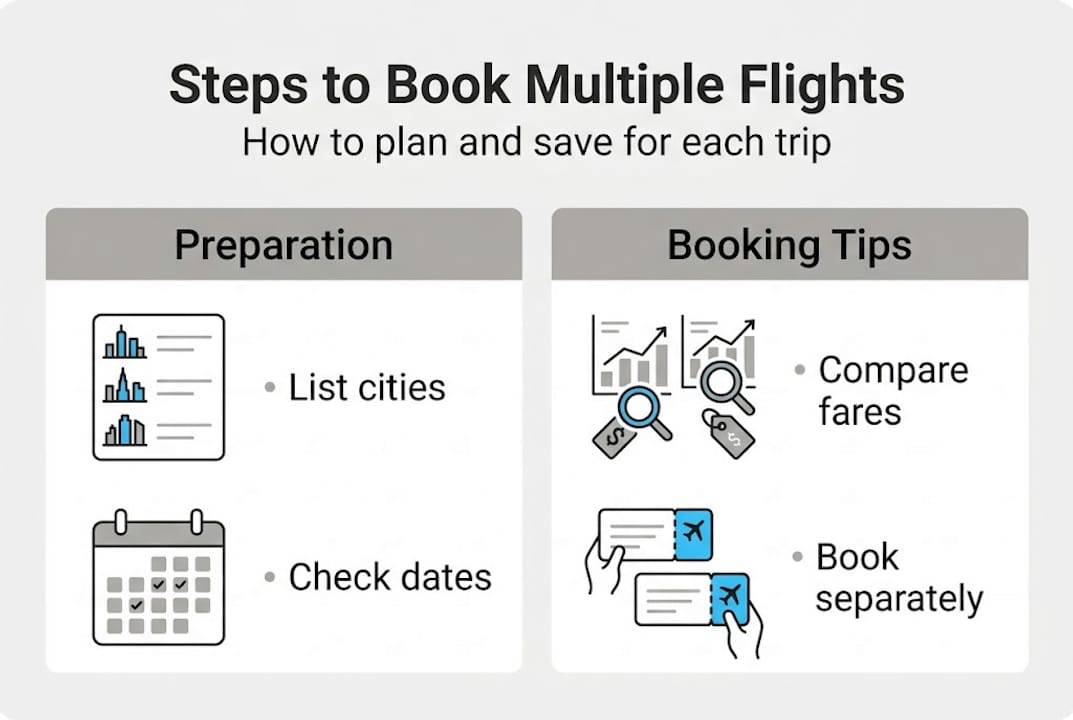 Steps to Book Multiple Flights
How to plan and save for each trip

Preparation

• List cities

• Check dates

Booking Tips

• Compare fares

• Book separately