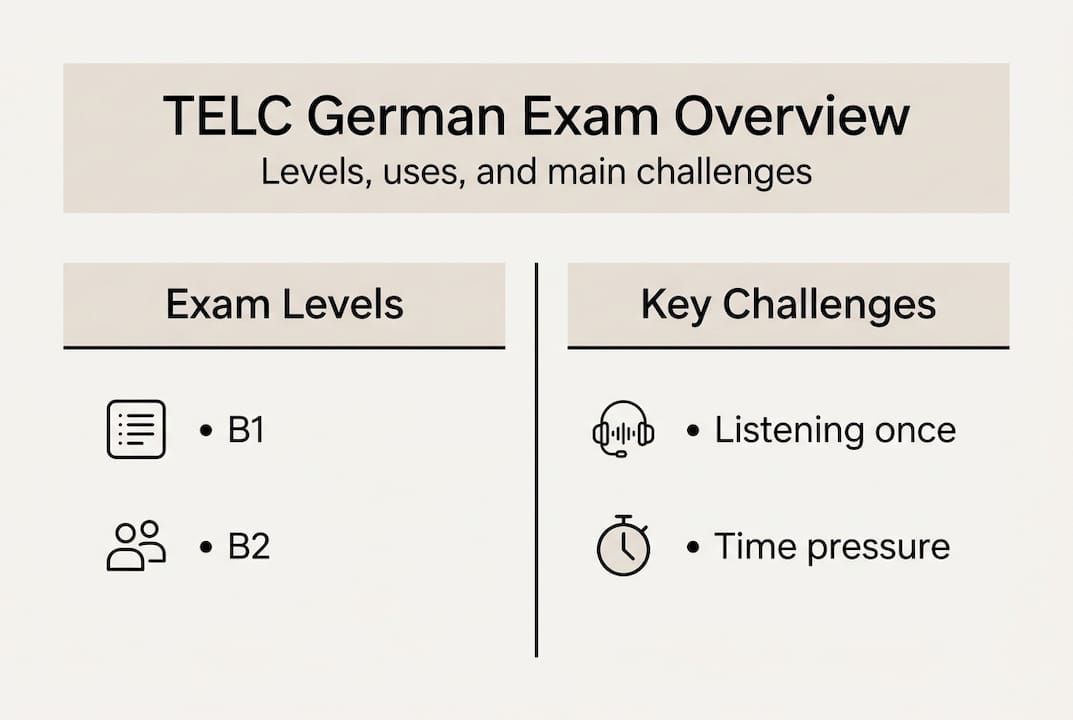 TELC German Exam Overview
Levels, uses, and main challenges

Exam Levels

• B1

• B2

Key Challenges

• Listening once

• Time pressure