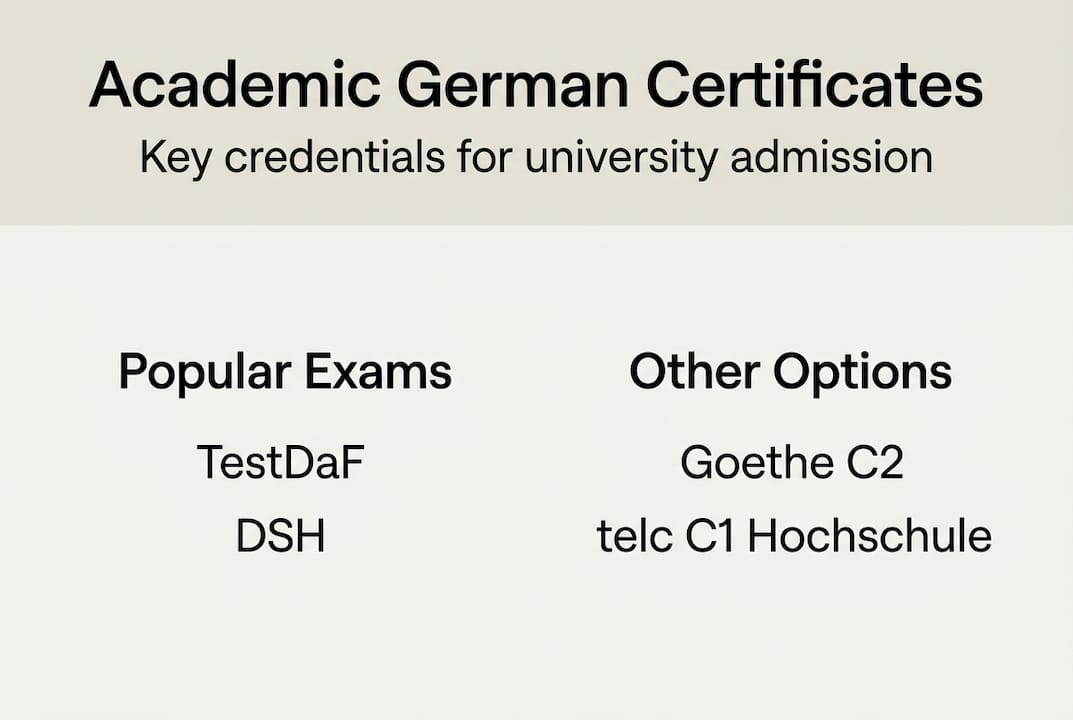 Academic German Certificates
Key credentials for university admission

Popular Exams
TestDaF
DSH

Other Options
Goethe C2
telc C1 Hochschule