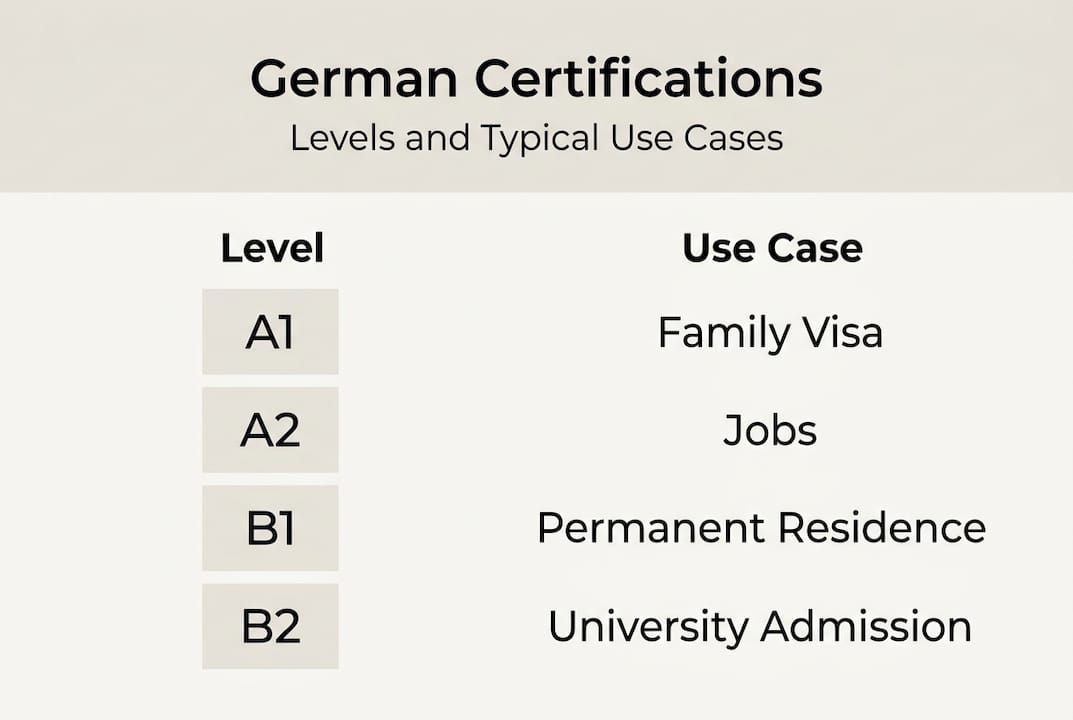 German Certifications

Levels and Typical Use Cases

| Level | Use Case |
|---|---|
| A1 | Family Visa |
| A2 | Jobs |
| B1 | Permanent Residence |
| B2 | University Admission |