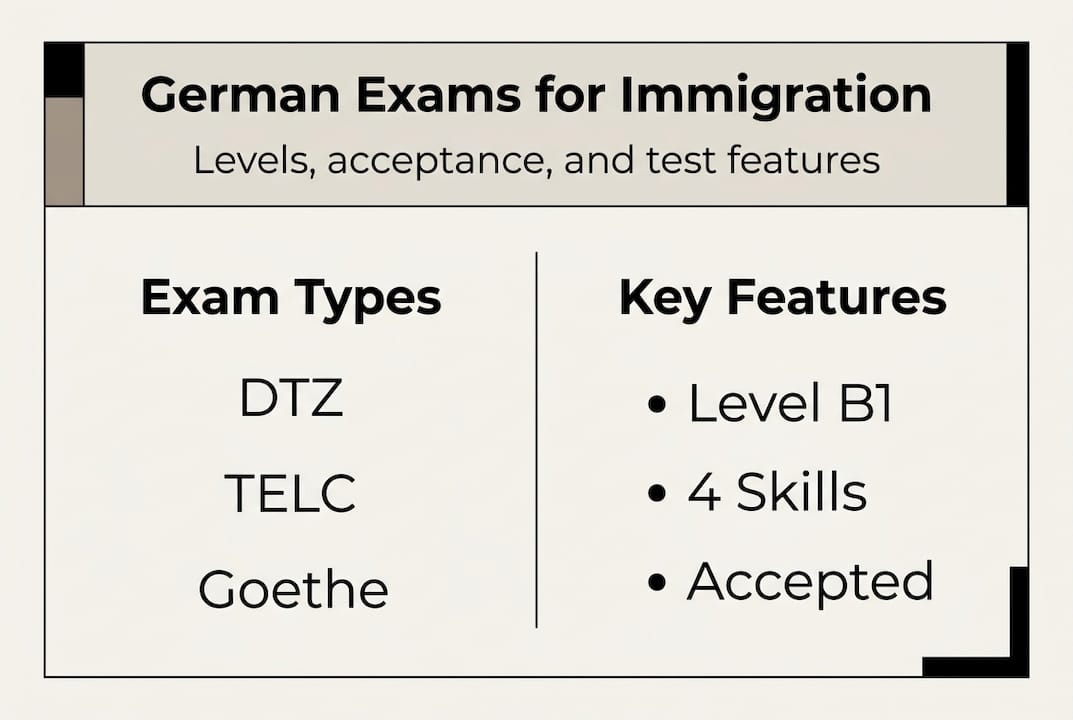 German Exams for Immigration
Levels, acceptance, and test features

Exam Types

DTZ

TELC

Goethe

Key Features

• Level B1

• 4 Skills

• Accepted