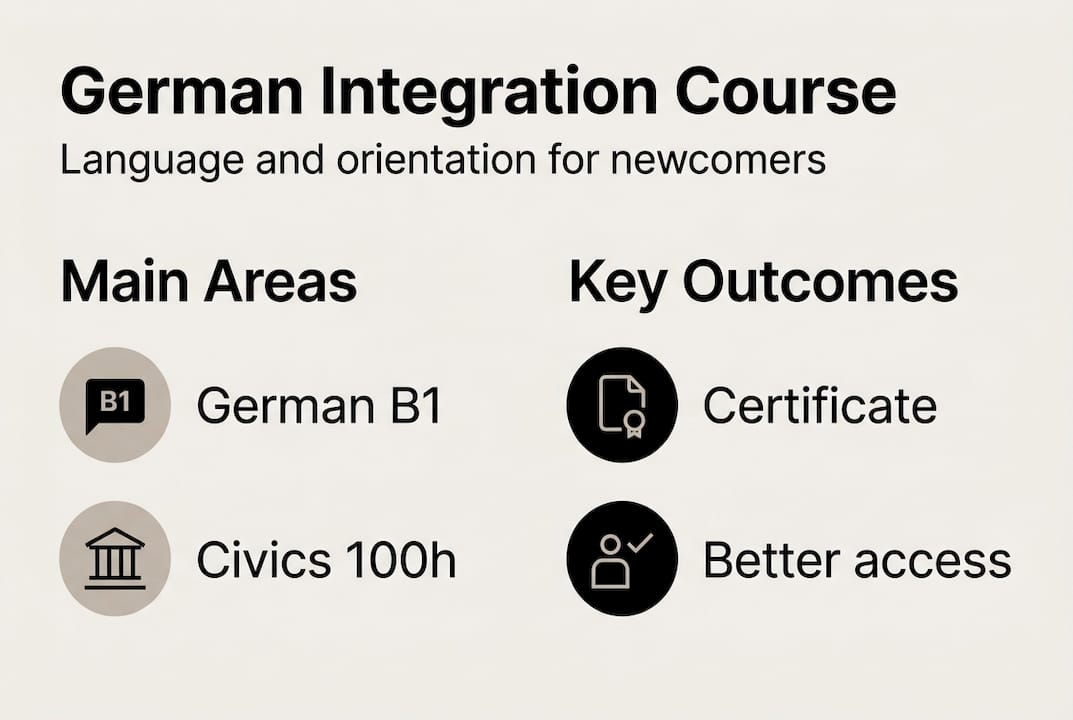 German Integration Course
Language and orientation for newcomers

Main Areas

B1 German B1

Civics 100h

Key Outcomes

Certificate

Better access