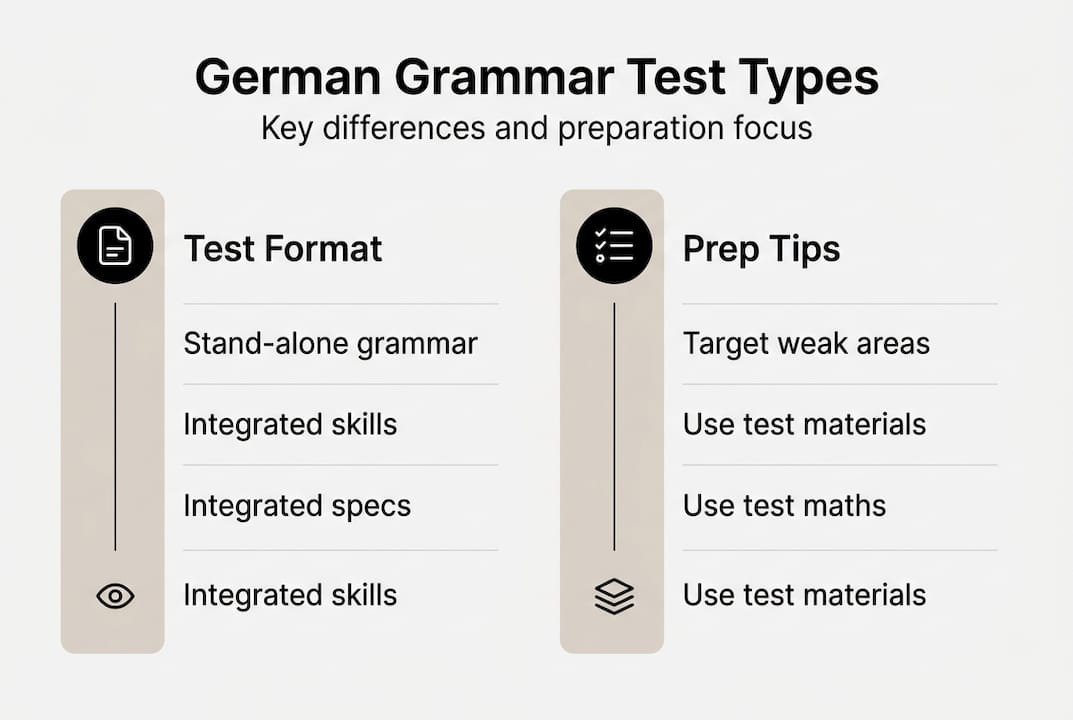 German Grammar Test Types
Key differences and preparation focus

Test Format

Stand-alone grammar

Integrated skills

Integrated specs

Integrated skills

Prep Tips

Target weak areas

Use test materials

Use test maths

Use test materials