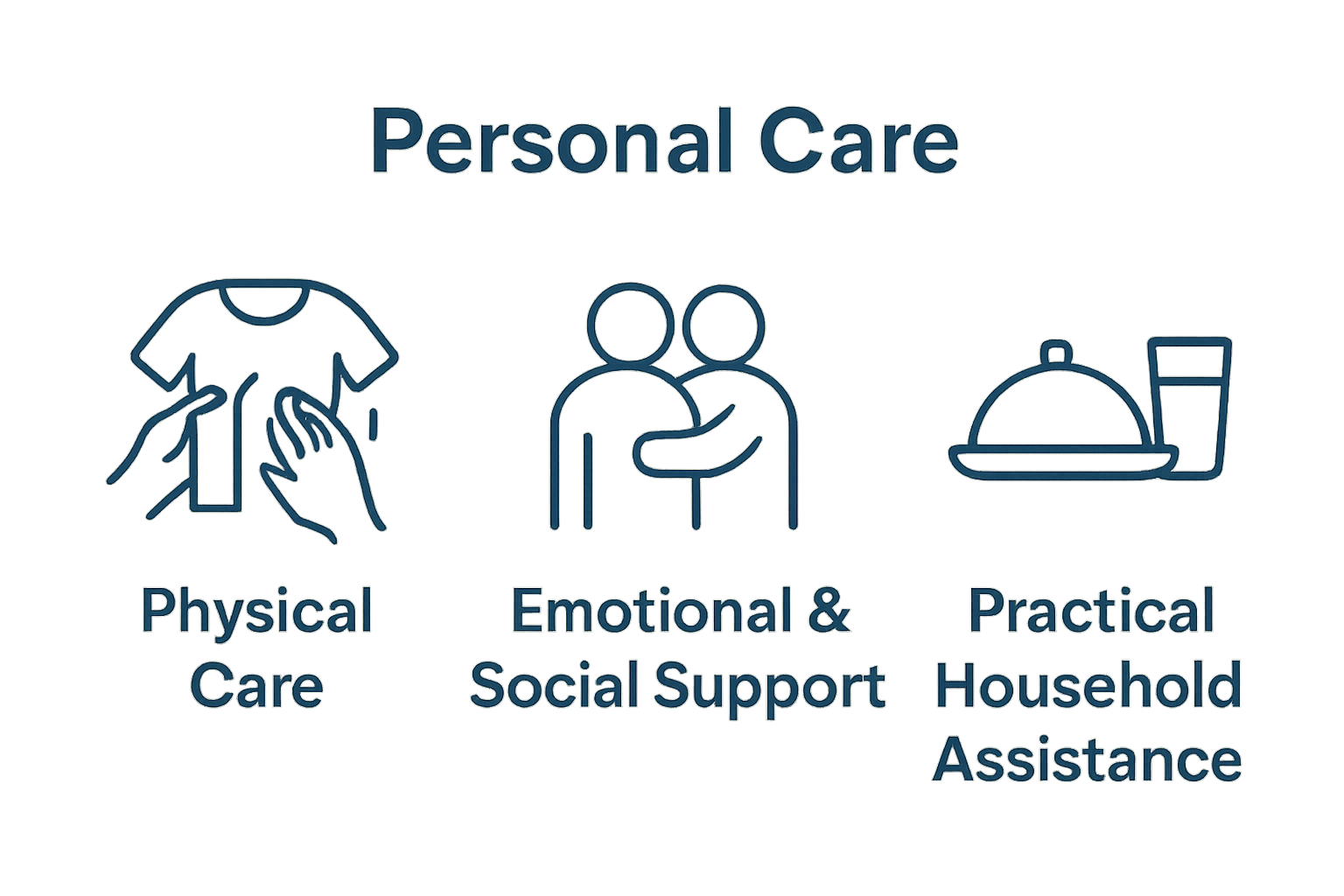 Personal Care

Physical Care

Emotional & Social Support

Practical Household Assistance