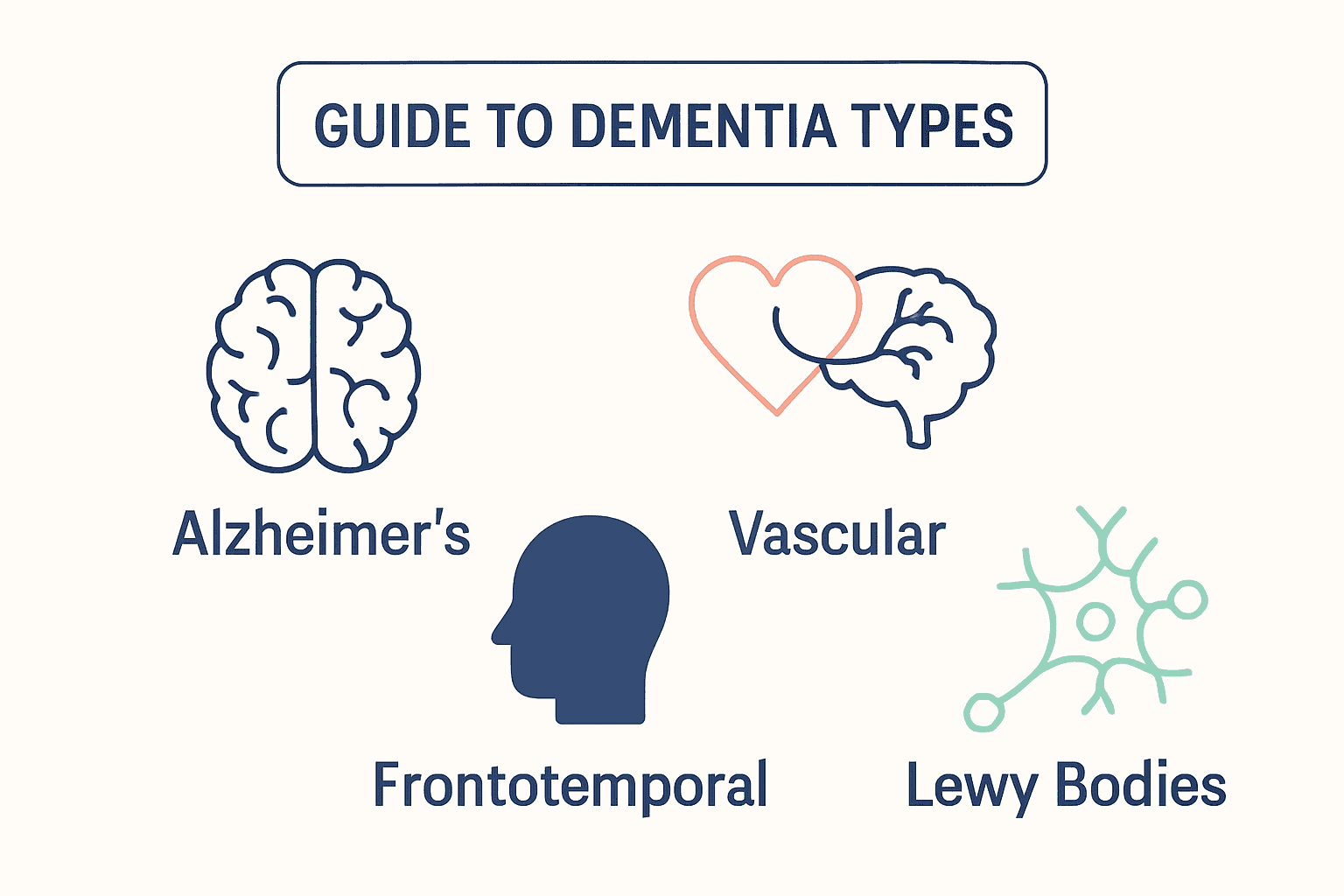 GUIDE TO DEMENTIA TYPES

Alzheimer's

Vascular

Frontotemporal

Lewy Bodies