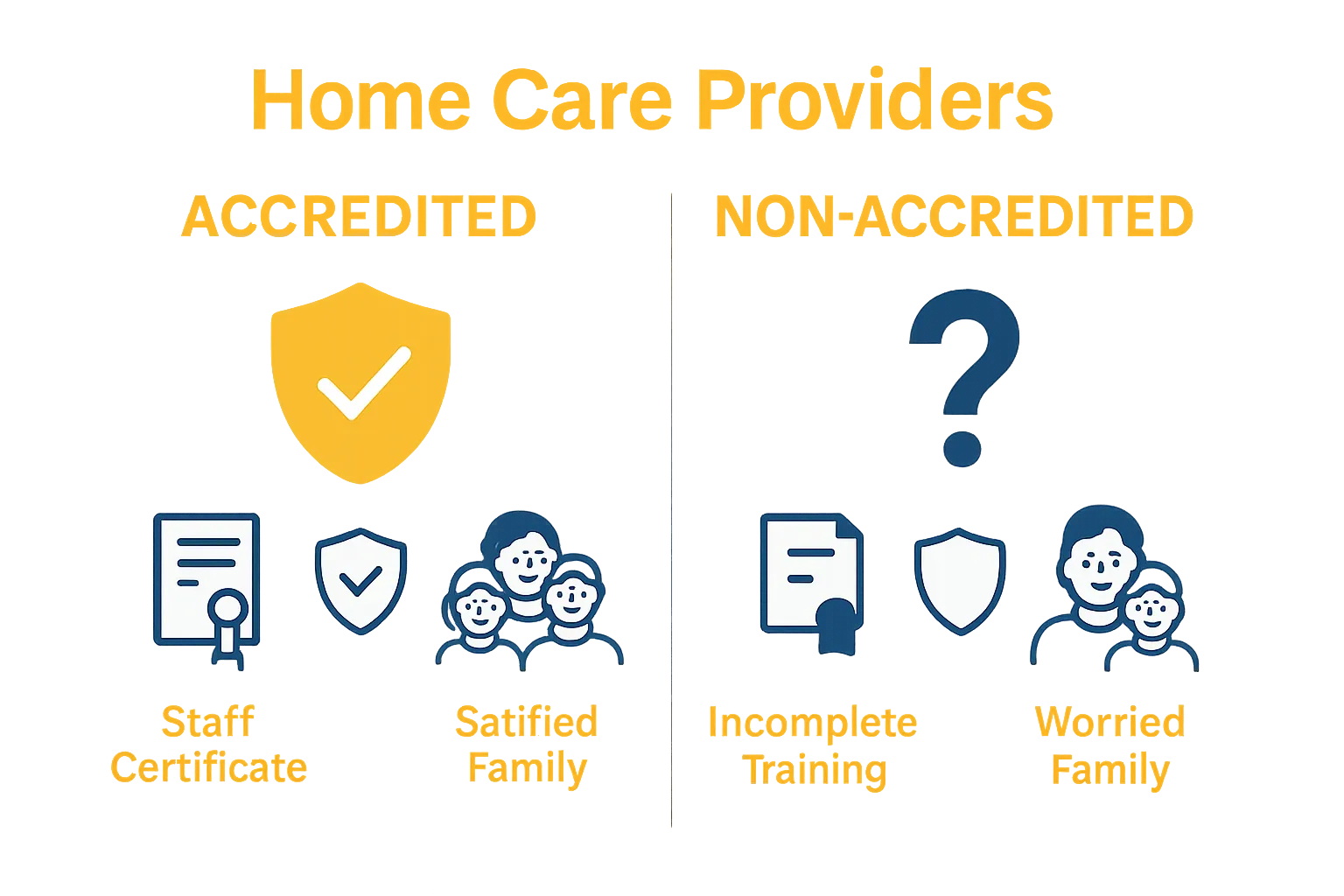 Home Care Providers

ACCREDITED

Staff Certificate

Satified Family

NON-ACCREDITED

?

Incomplete Training

Worried Family