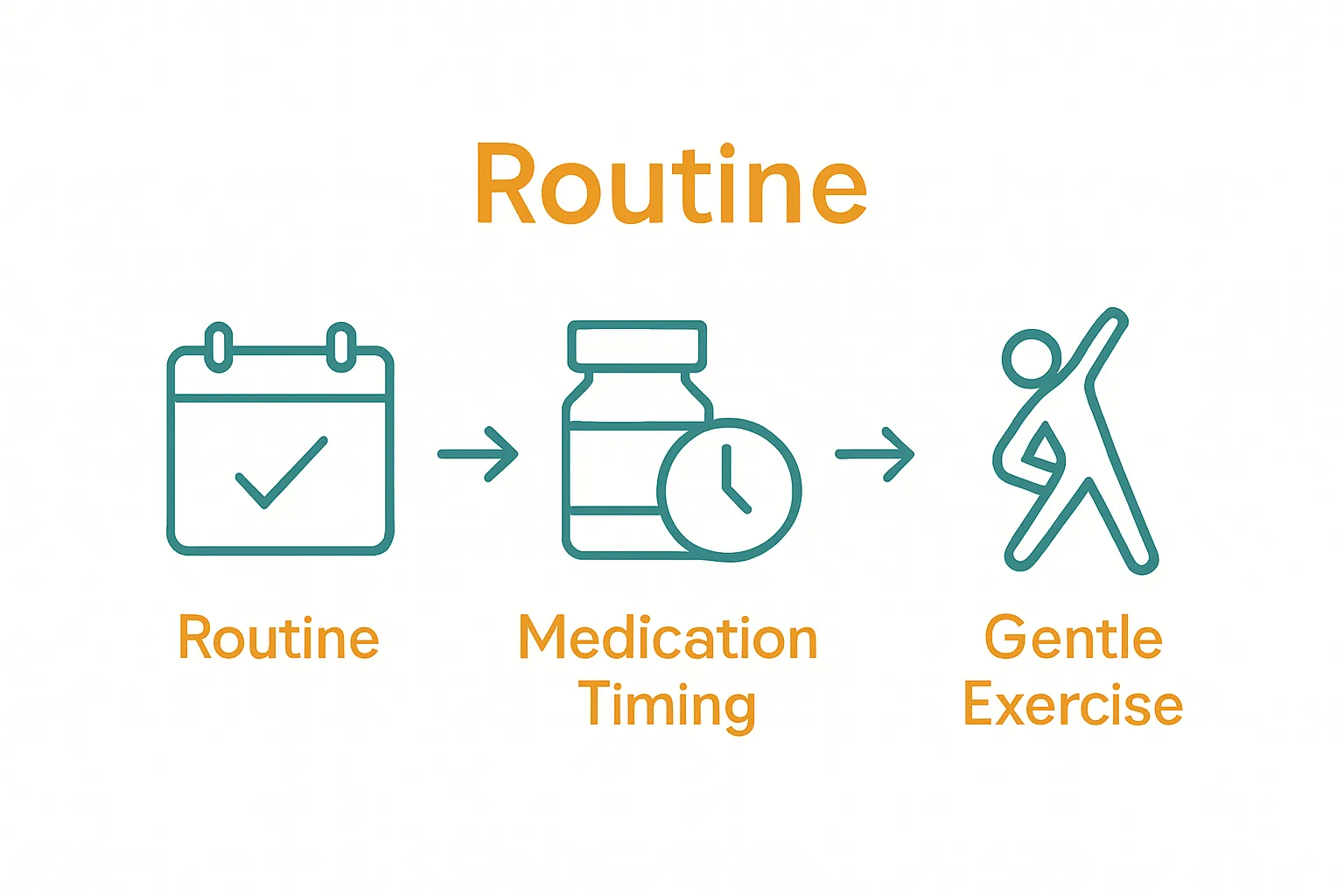 Routine

Routine

Medication Timing

Gentle Exercise