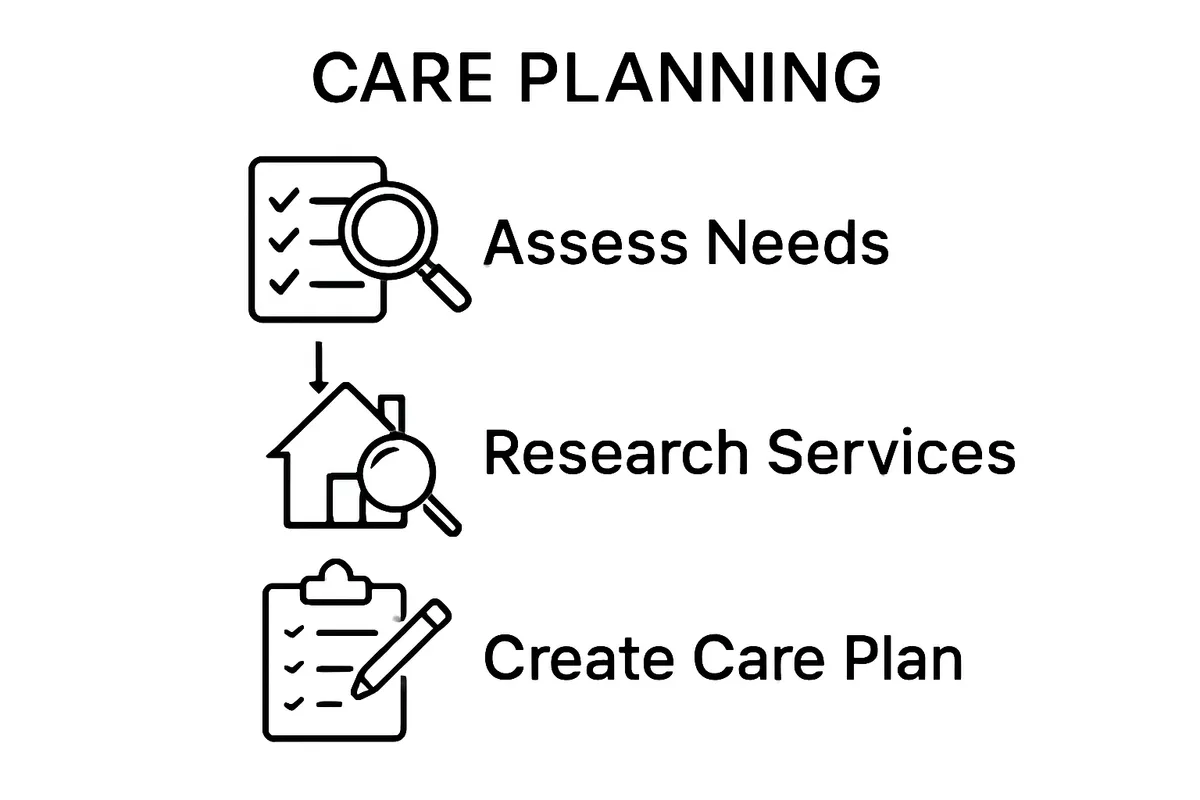 CARE PLANNING

Assess Needs

Research Services

Create Care Plan