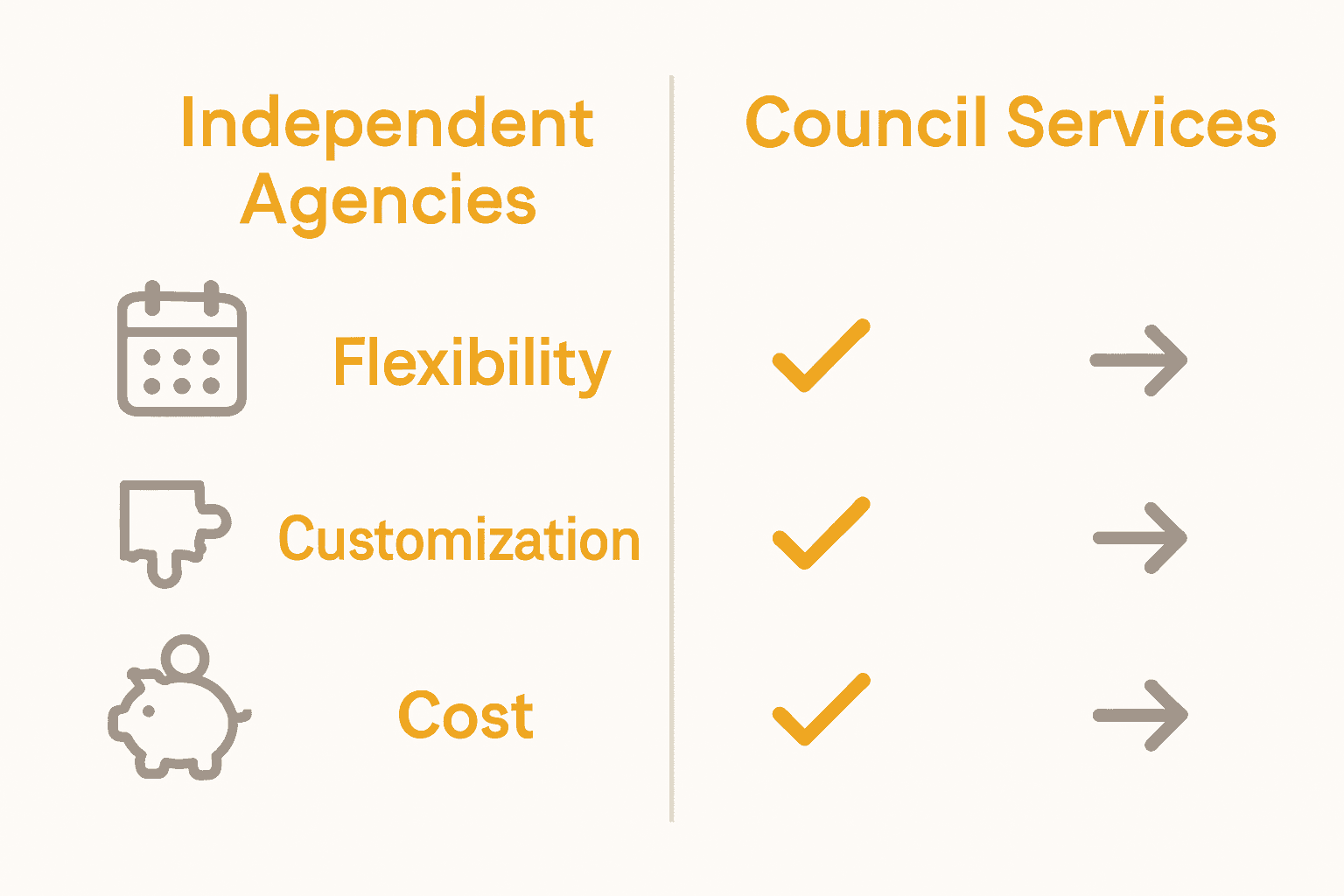 Independent Agencies

Council Services

Flexibility

Customization

Cost