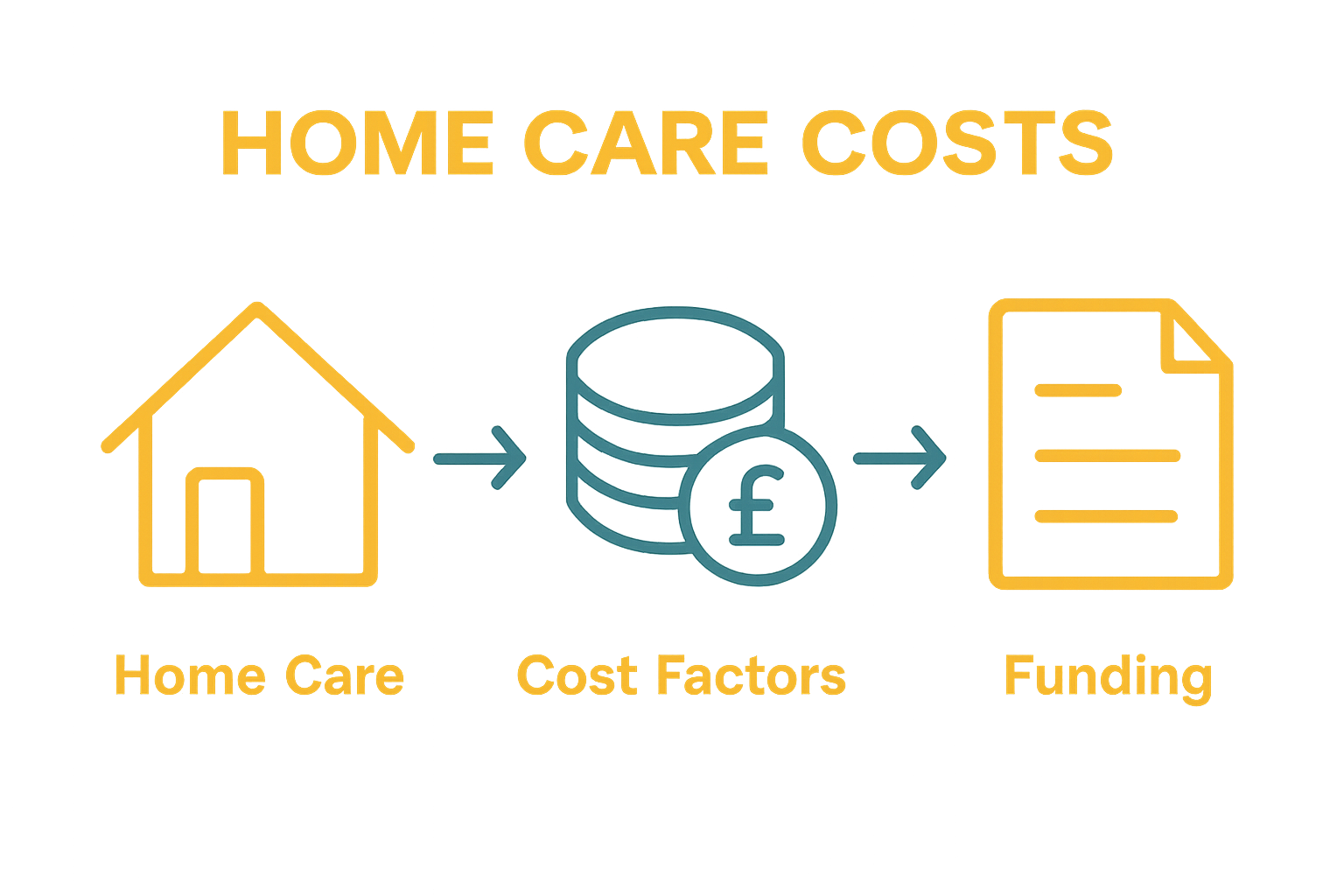 HOME CARE COSTS

£

Home Care

Cost Factors

Funding