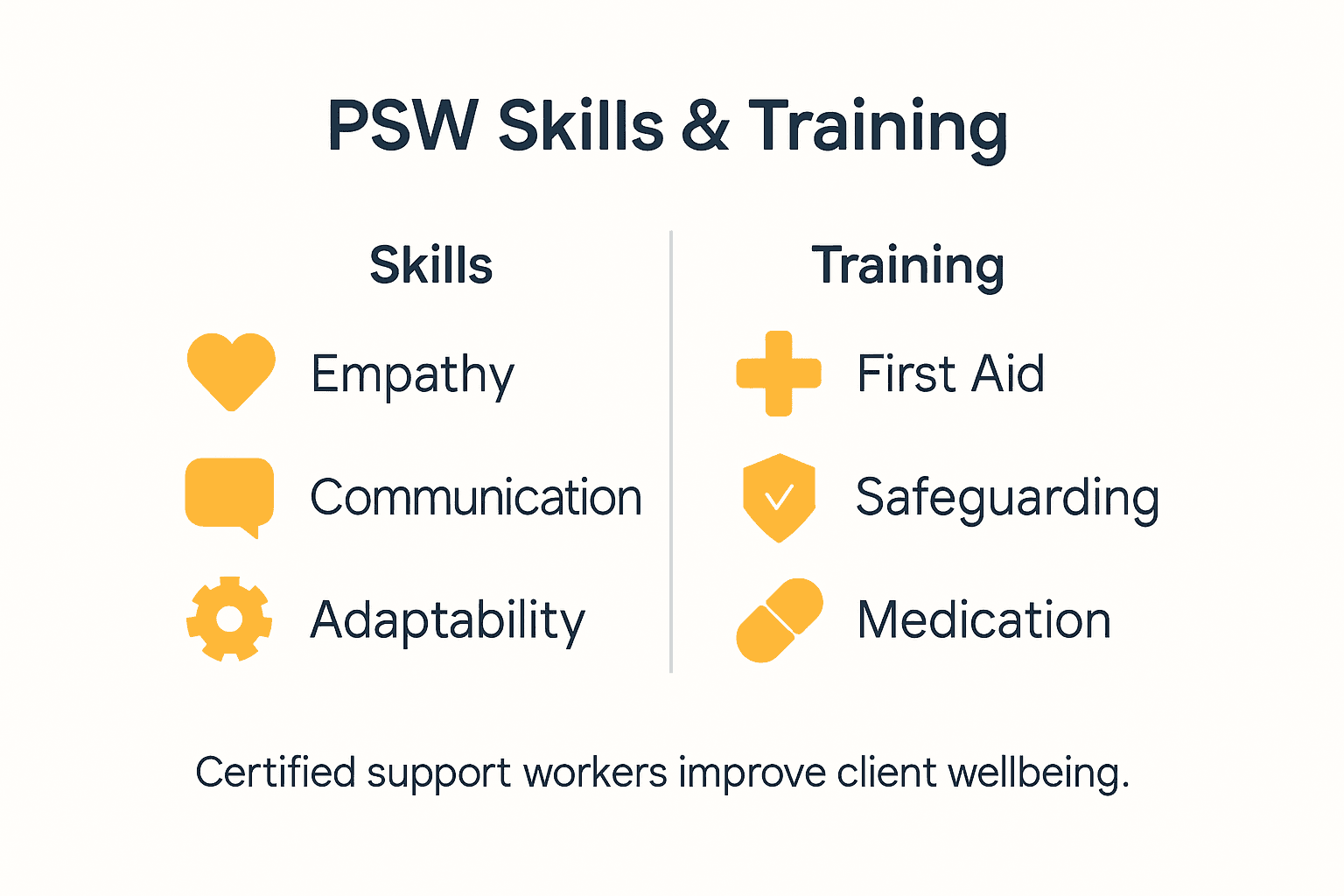 PSW Skills & Training

Skills

Empathy

Communication

Adaptability

Training

First Aid

Safeguarding

Medication

Certified support workers improve client wellbeing.