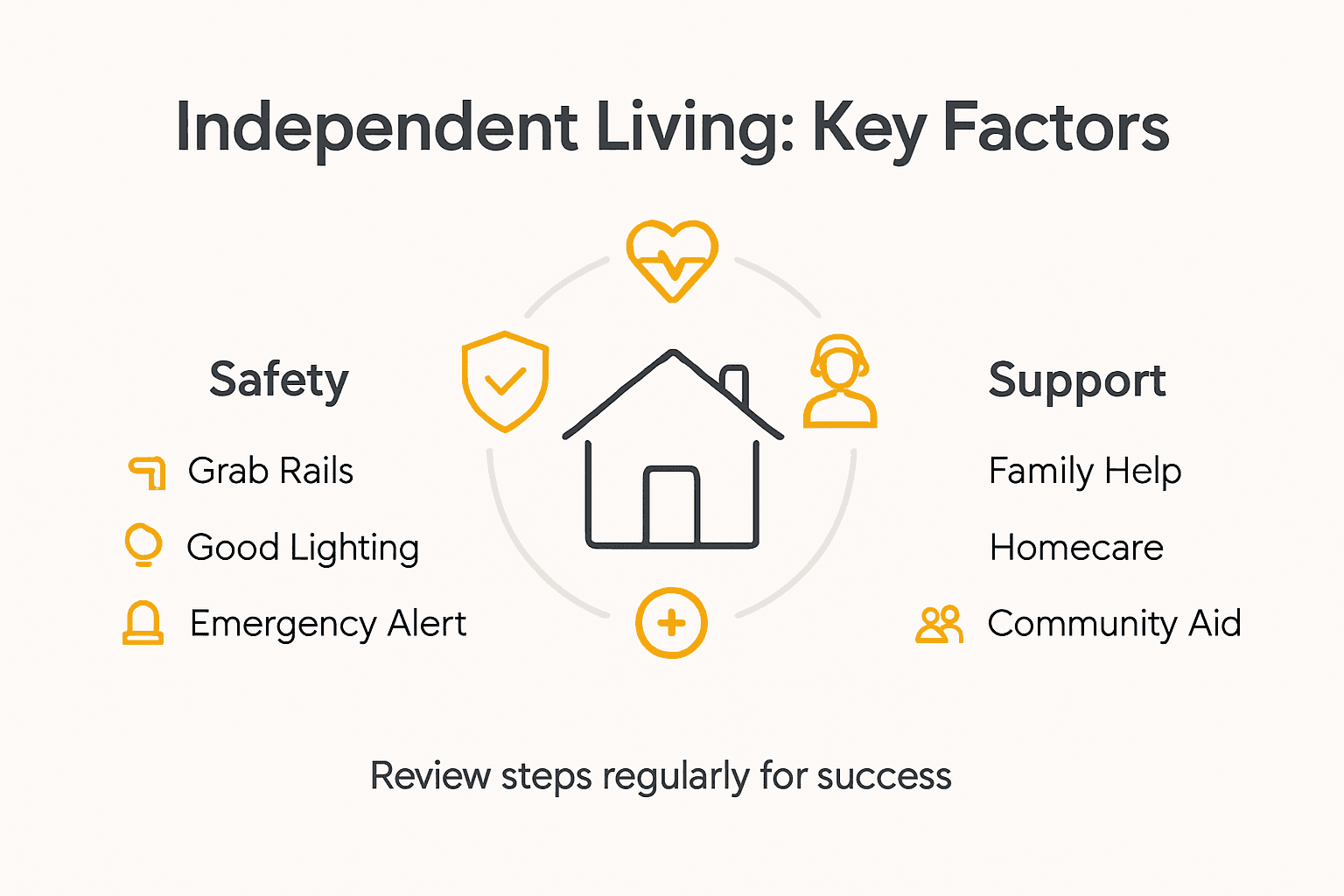 Independent Living: Key Factors

Safety

Grab Rails

Good Lighting

Emergency Alert

Support

Family Help

Homecare

Community Aid

Review steps regularly for success