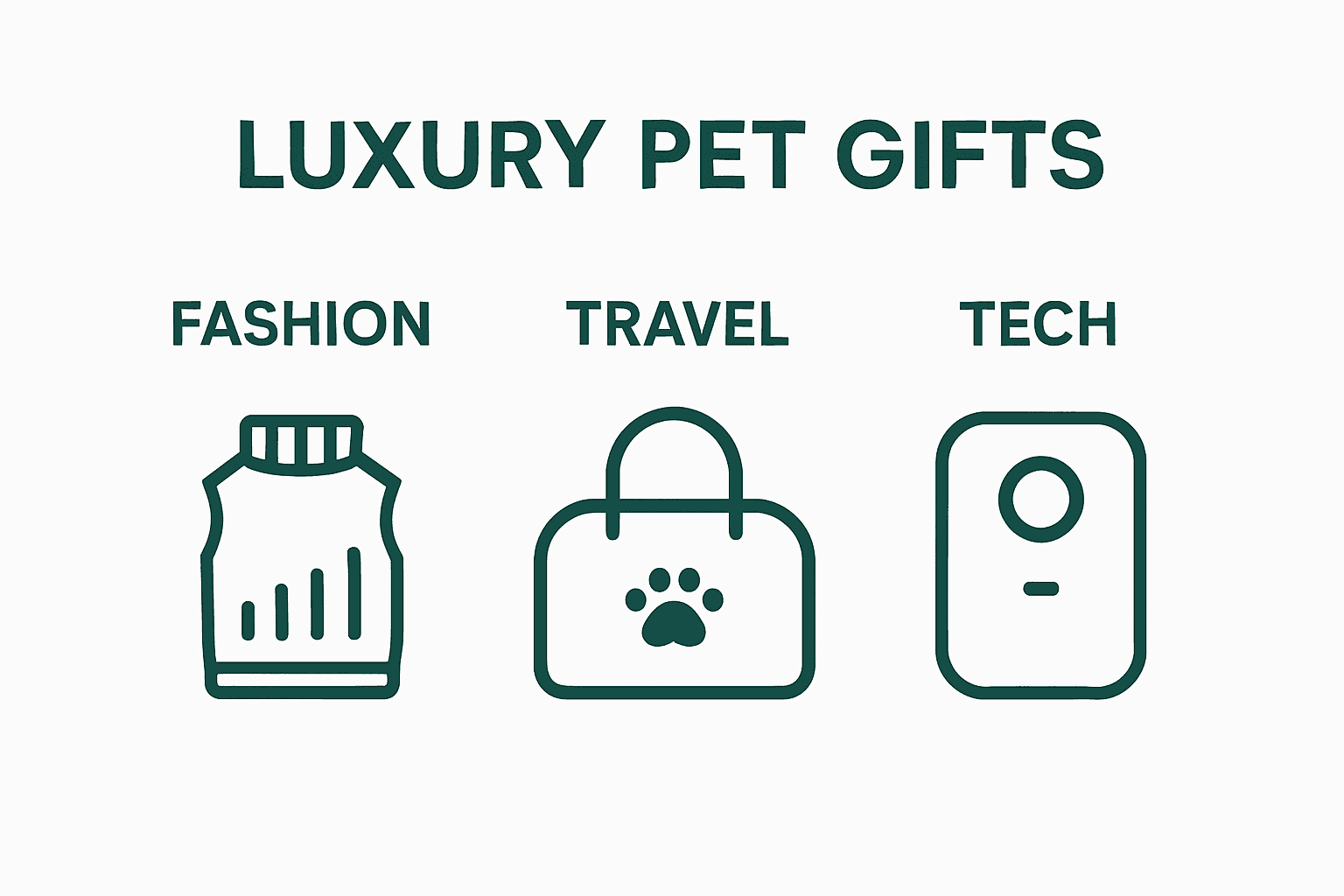 LUXURY PET GIFTS

FASHION

TRAVEL

TECH