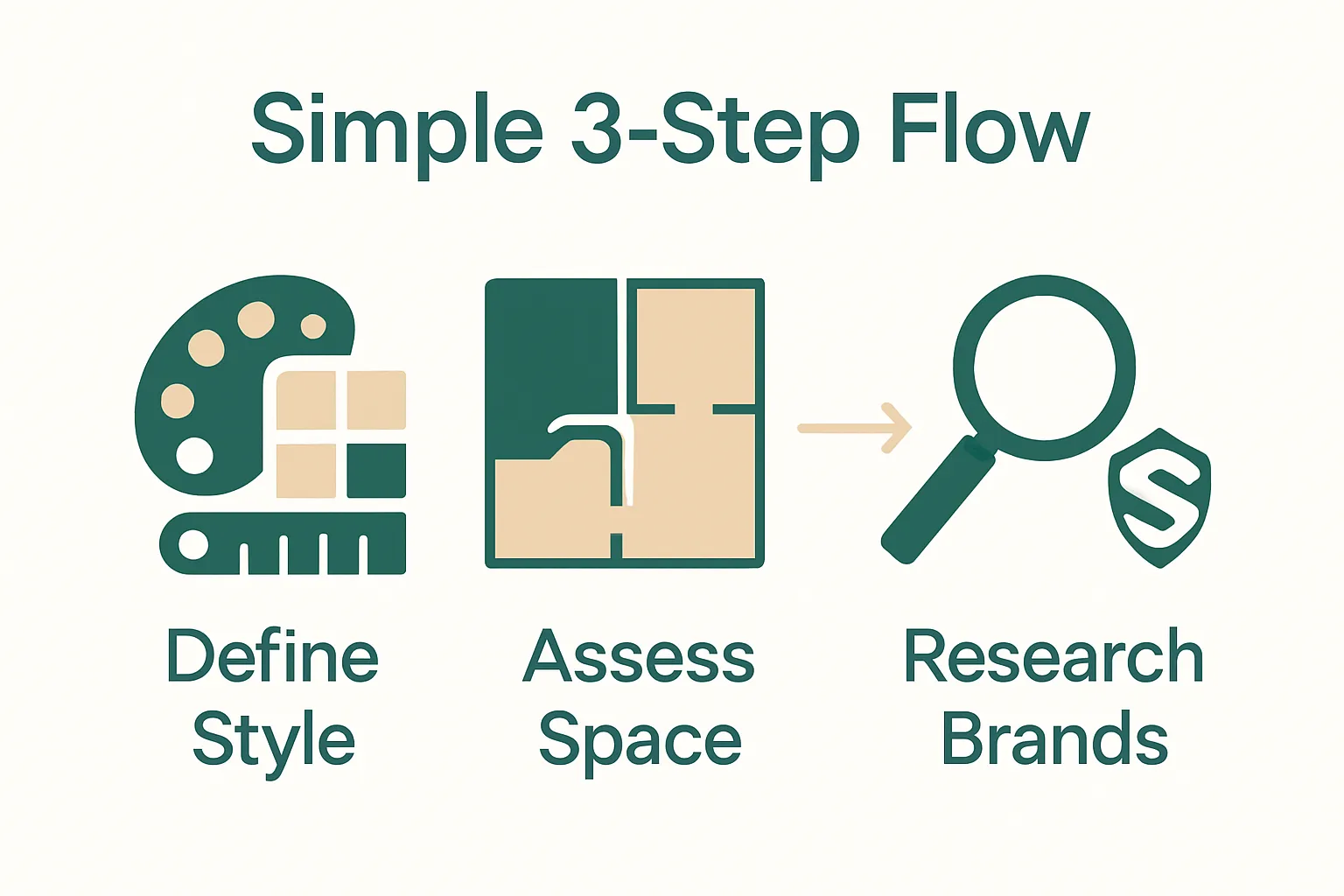 Simple 3-Step Flow

Define Style

Assess Space

Research Brands