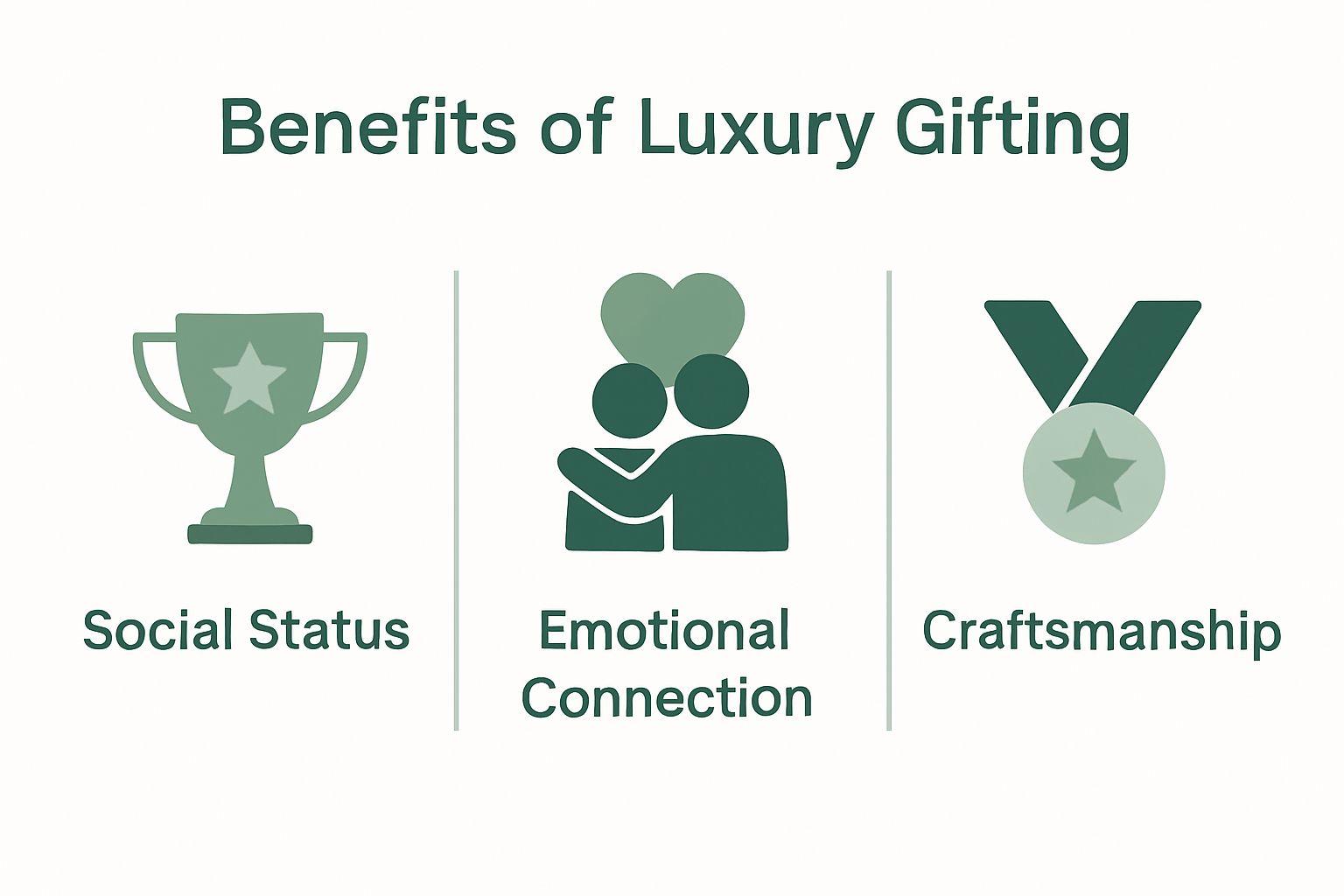 Benefits of Luxury Gifting

Social Status

Emotional Connection

Craftsmanship