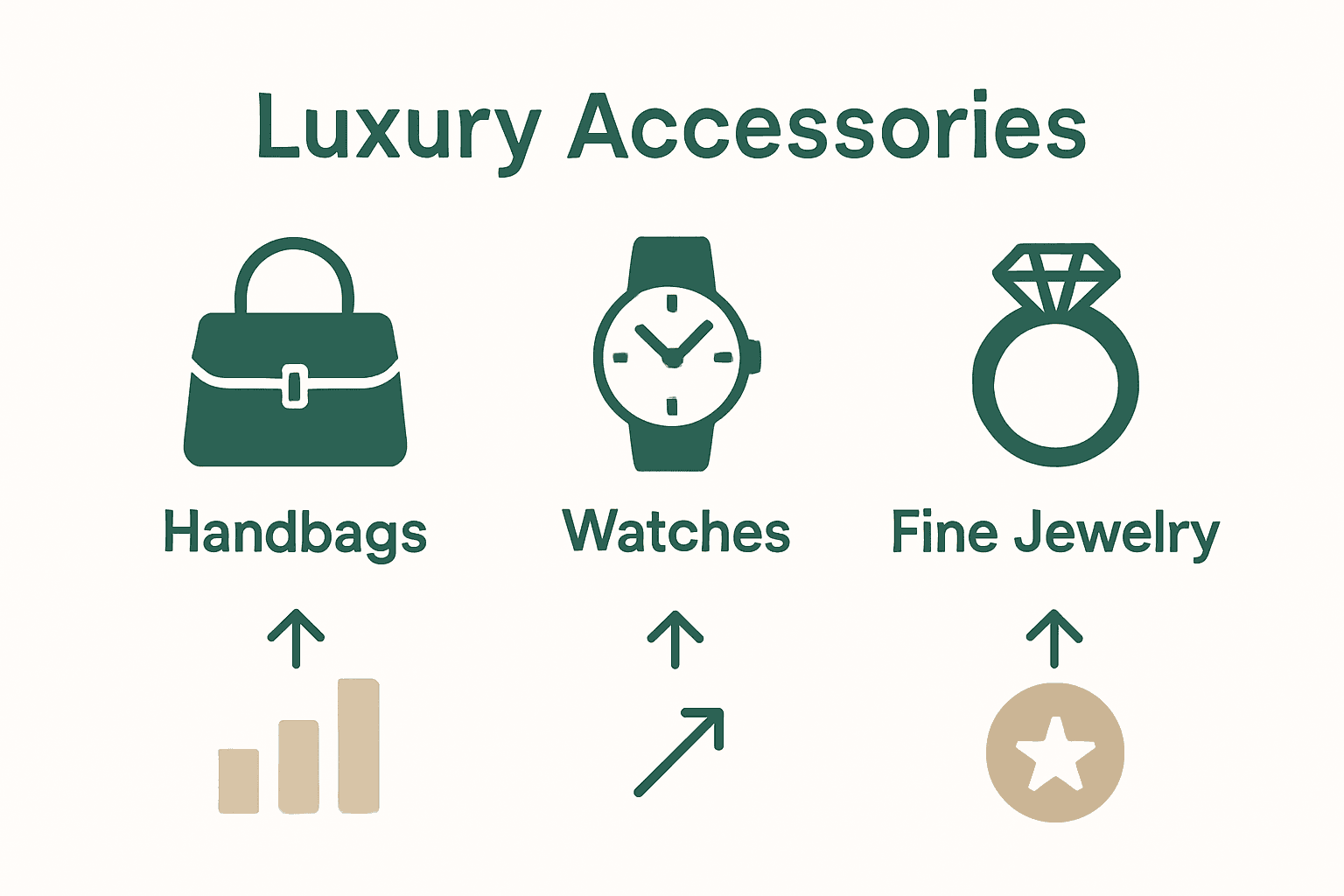 Luxury Accessories

Handbags

Watches

Fine Jewelry