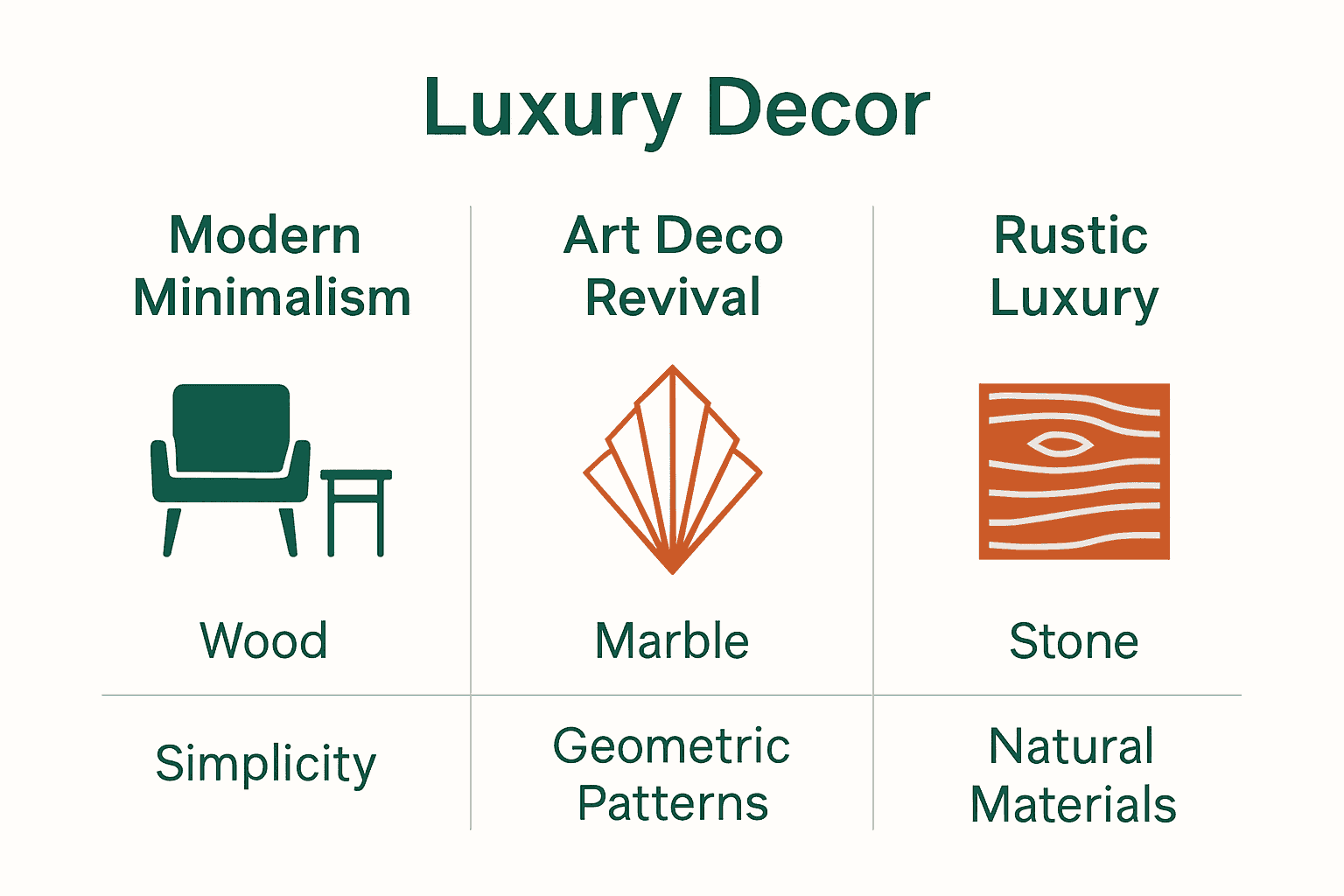 Luxury Decor

| Modern Minimalism | Art Deco Revival | Rustic Luxury |
|---|---|---|
| Wood | Marble | Stone |
| Simplicity | Geometric Patterns | Natural Materials |