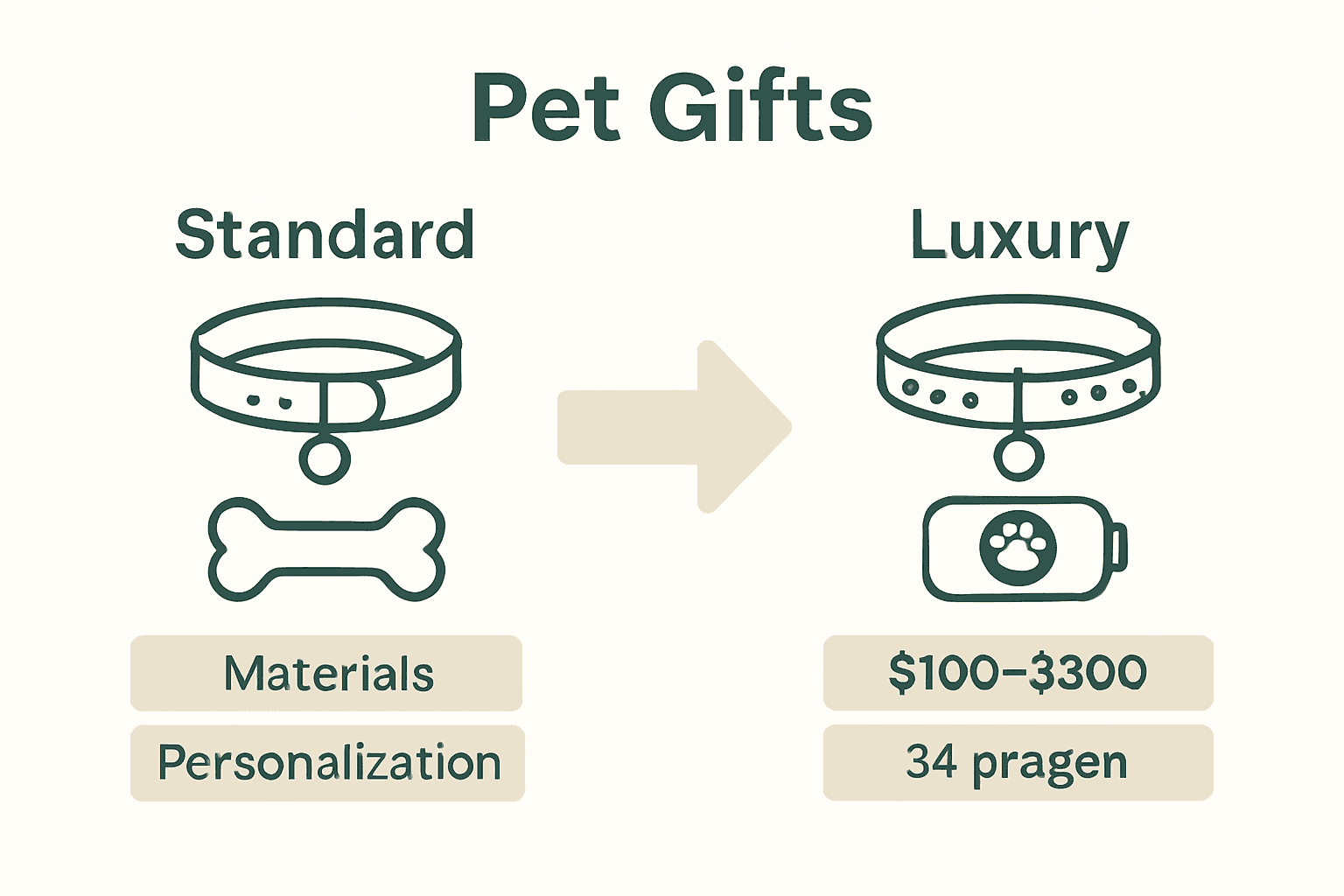 Pet Gifts

Standard

Materials

Personalization

Luxury

\$100–\$300

34 pragen